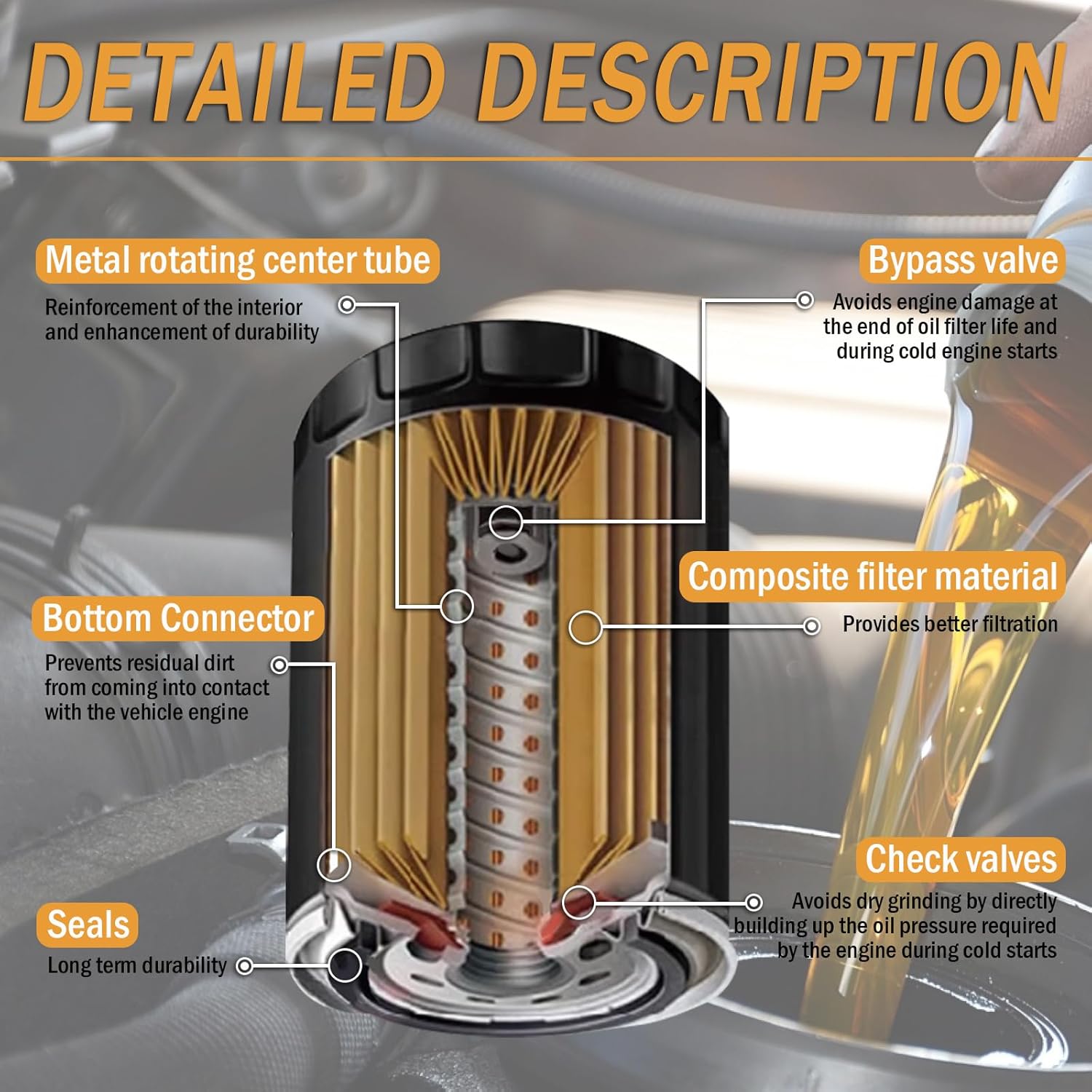 DETAILED DESCRIPTION

Metal rotating center tube

Reinforcement of the interior and enhancement of durability

Bypass valve

Avoids engine damage at the end of oil filter life and during cold engine starts

Composite filter material

Provides better filtration

Bottom Connector

Prevents residual dirt from coming into contact with the vehicle engine

Check valves

Avoids dry grinding by directly building up the oil pressure required by the engine during cold starts

Seals

Long term durability