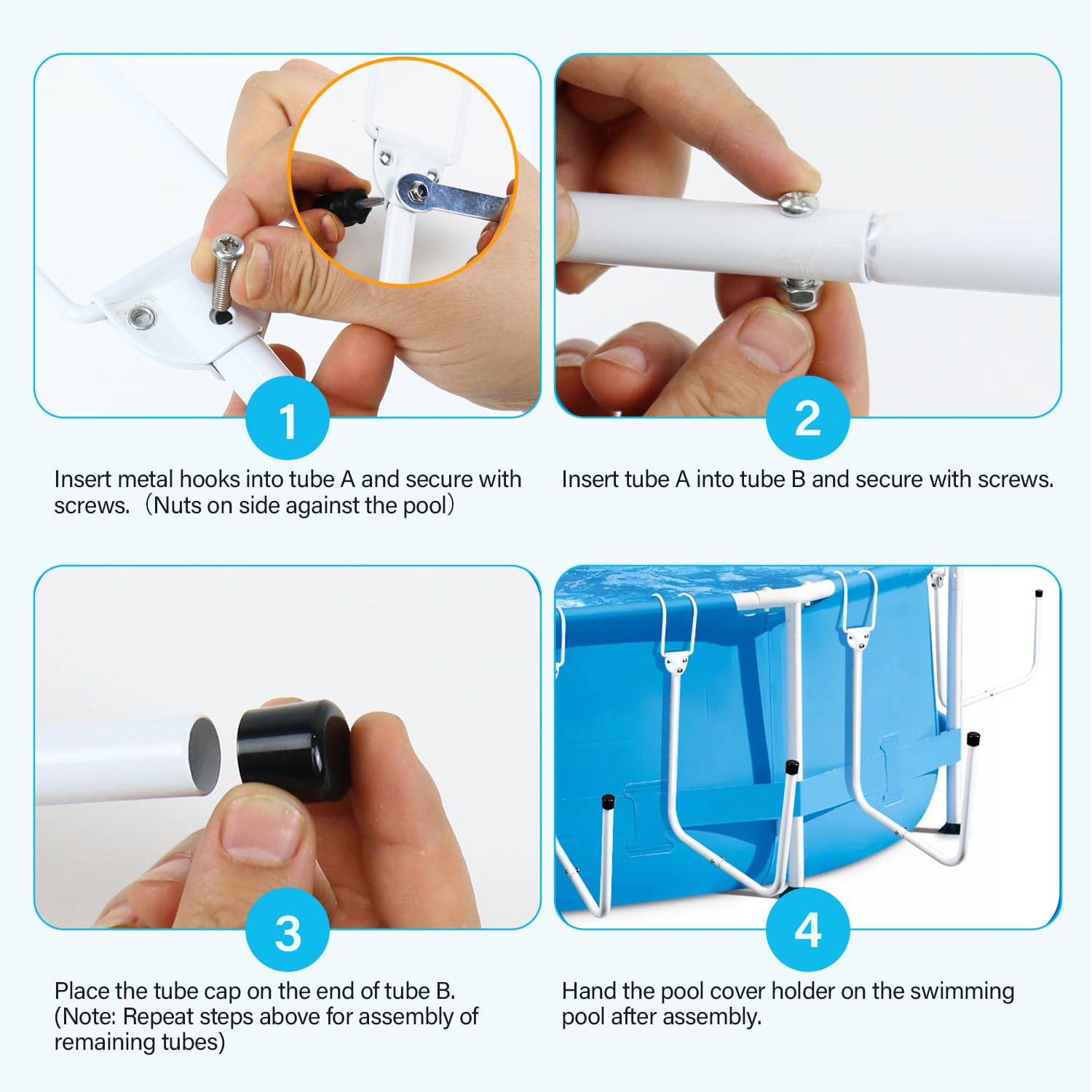 1

Insert metal hooks into tube A and secure with screws.（Nuts on side against the pool）

2

Insert tube A into tube B and secure with screws.

3

Place the tube cap on the end of tube B. (Note: Repeat steps above for assembly of remaining tubes)

4

Hand the pool cover holder on the swimming pool after assembly.