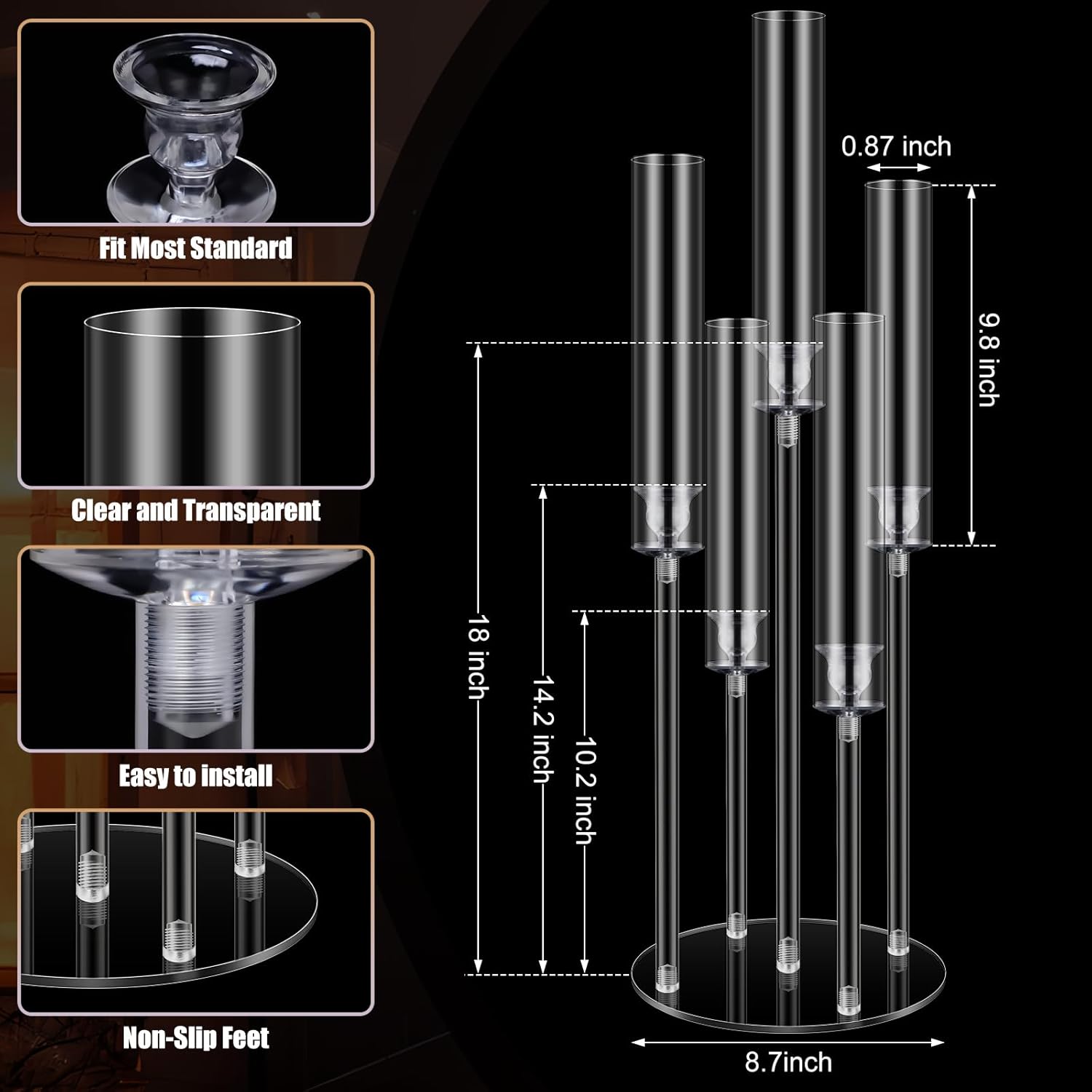 Fit Most Standard

Clear and Transparent

Easy to install

Non-Slip Feet

0.87 inch

9.8 inch

18 inch

14.2 inch

10.2 inch

8.7inch