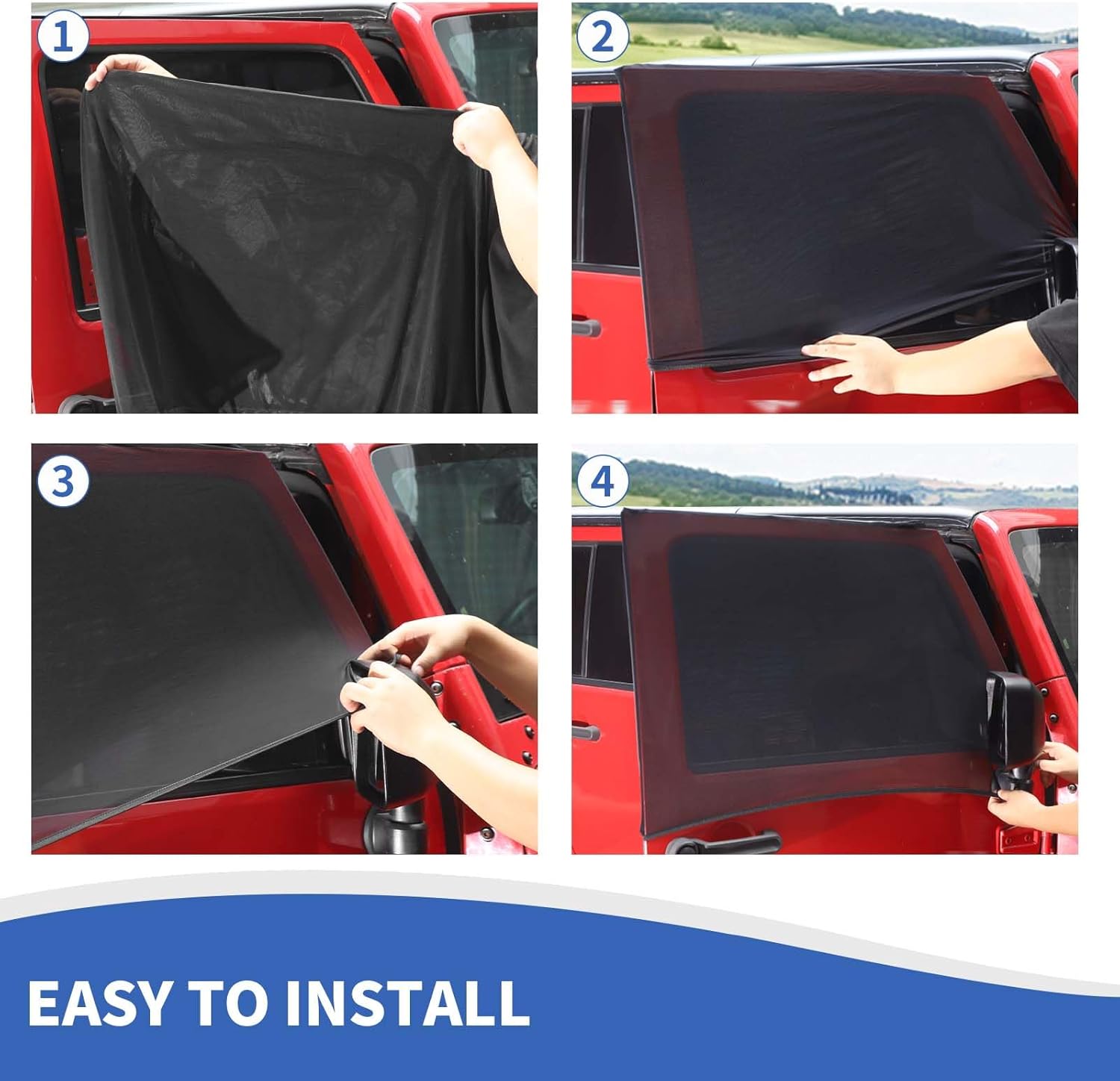 1

2

3

4

EASY TO INSTALL