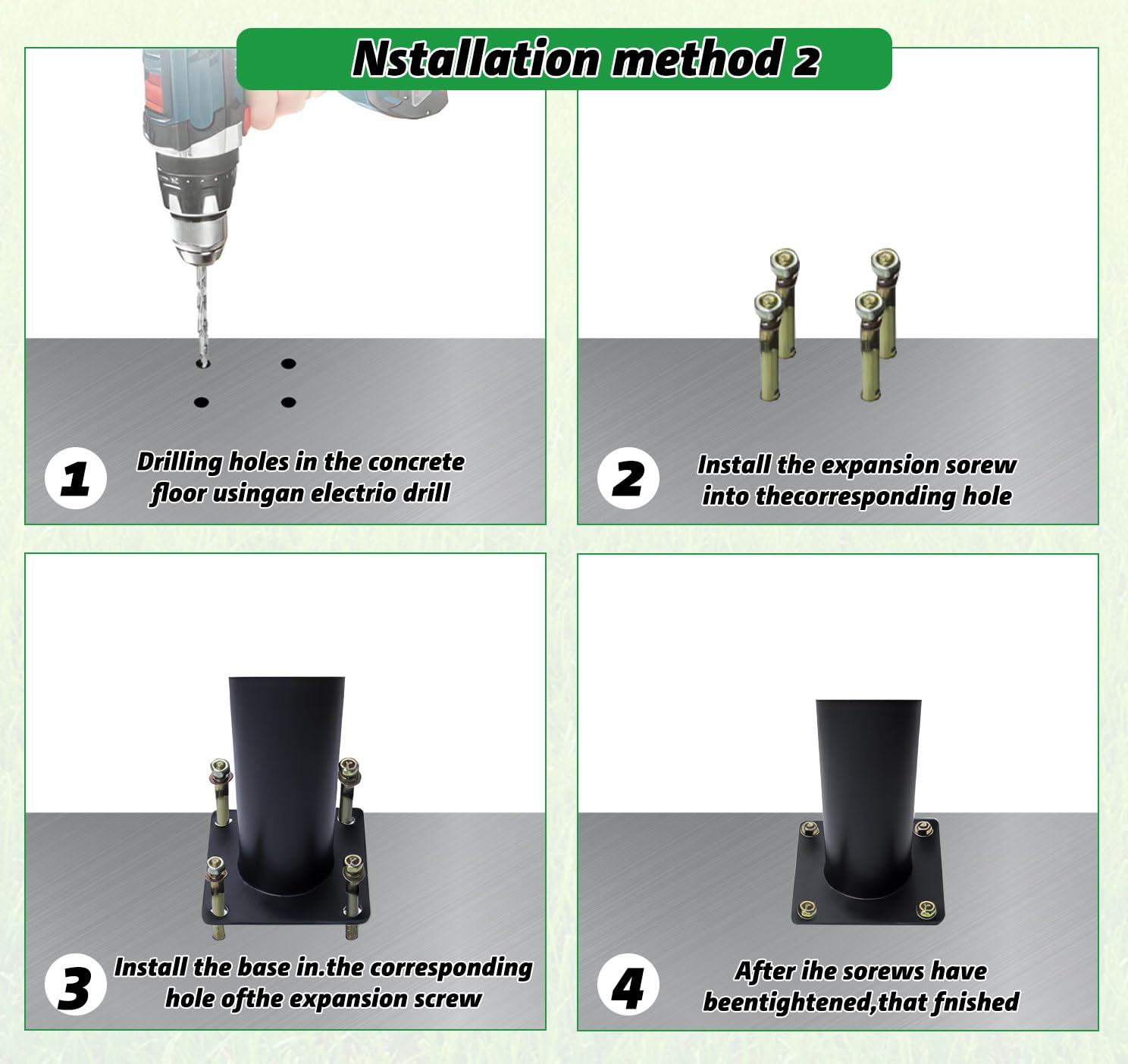 Nstallation method 2

1

Drilling holes in the concrete floor usingan electrio drill

2

Install the expansion sorew into thecorresponding hole

3

Install the base in.the corresponding hole ofthe expansion screw

4

After ihe sorews have beentightened,that fnished