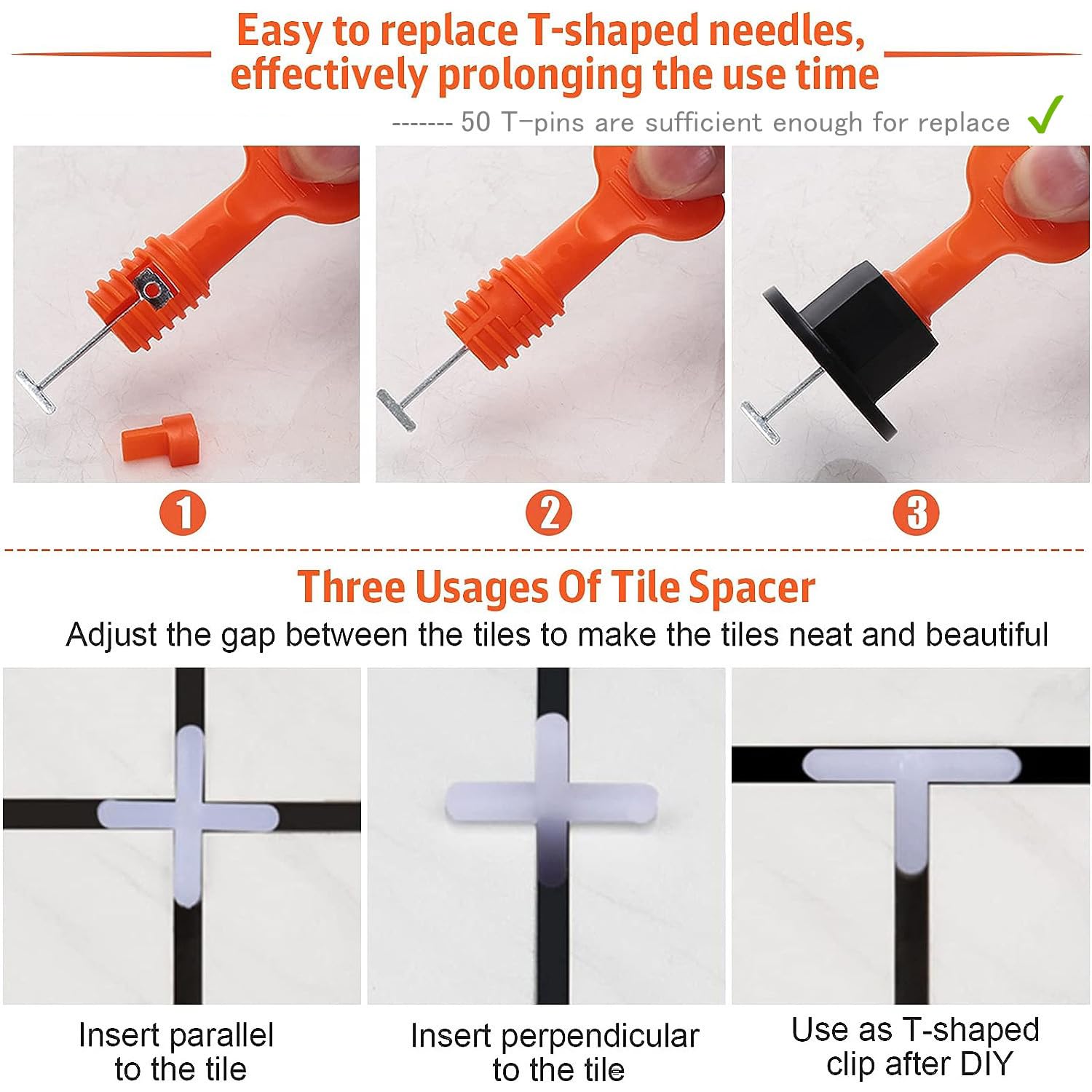 Easy to replace T-shaped needles, effectively prolonging the use time

------- 50 T-pins are sufficient enough for replace ✓

1

2

3

Three Usages Of Tile Spacer

Adjust the gap between the tiles to make the tiles neat and beautiful

Insert parallel to the tile

Insert perpendicular to the tile

Use as T-shaped clip after DIY