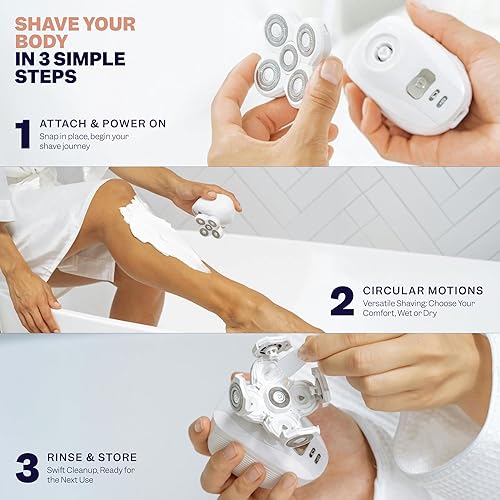 SHAVE YOUR BODY
IN 3 SIMPLE STEPS

1 ATTACH & POWER ON
Snap in place, begin your shave journey

2 CIRCULAR MOTIONS
Versatile Shaving: Choose Your Comfort, Wet or Dry

3 RINSE & STORE
Swift Cleanup, Ready for the Next Use