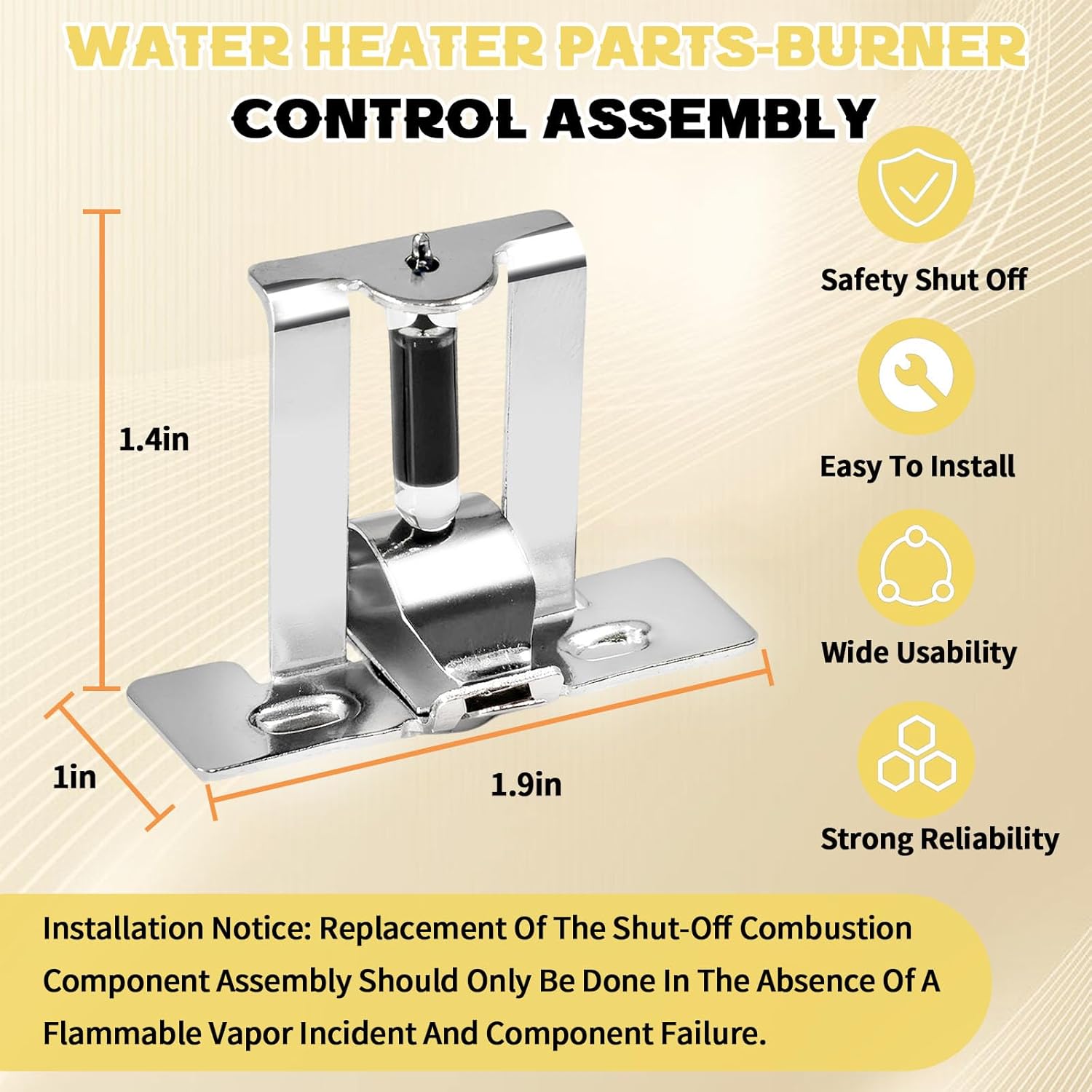 WATER HEATER PARTS-BURNER
CONTROL ASSEMBLY

1.4in

1in

1.9in

Safety Shut Off

Easy To Install

Wide Usability

Strong Reliability

Installation Notice: Replacement Of The Shut-Off Combustion Component Assembly Should Only Be Done In The Absence Of A Flammable Vapor Incident And Component Failure.