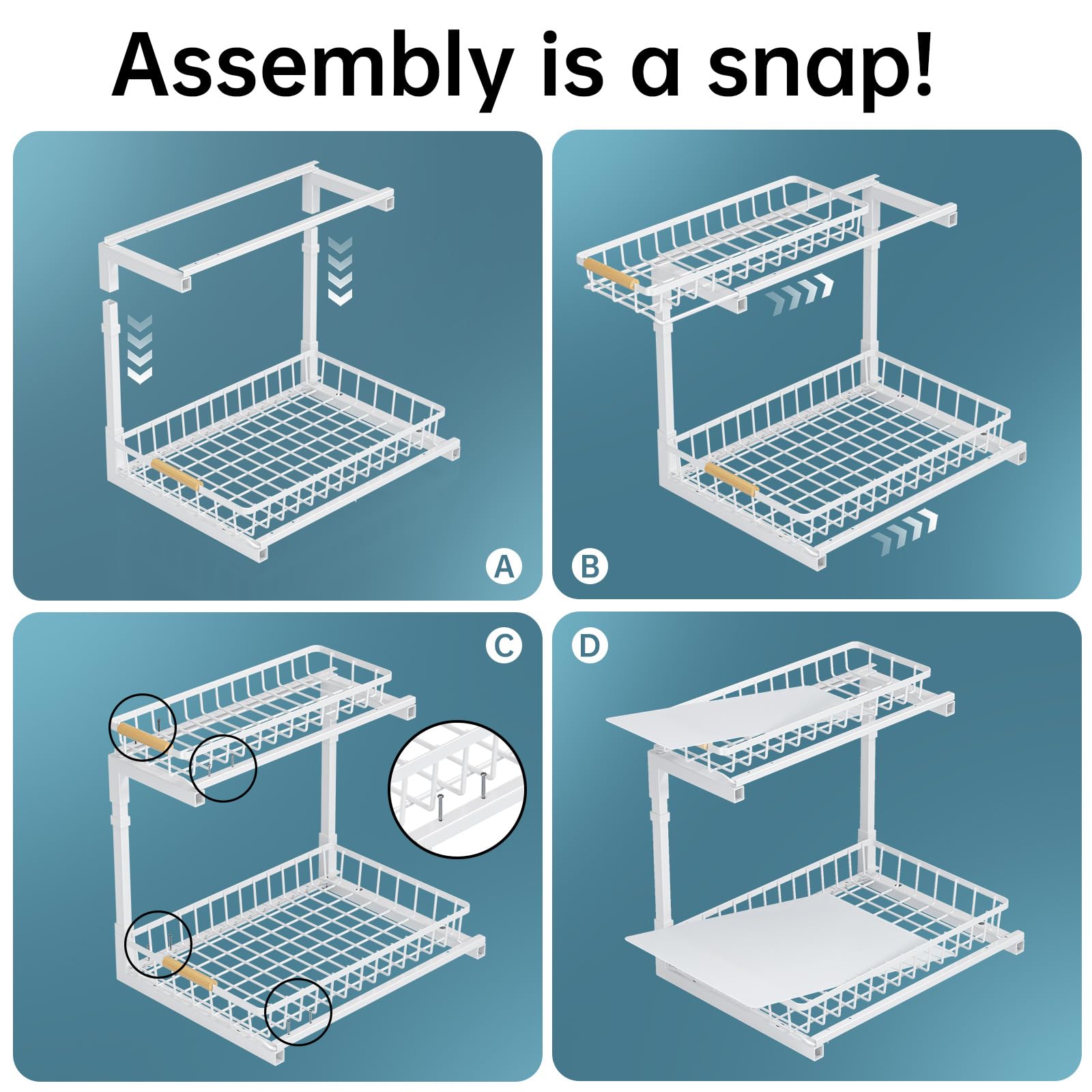 Assembly is a snap!

A

B

C

D