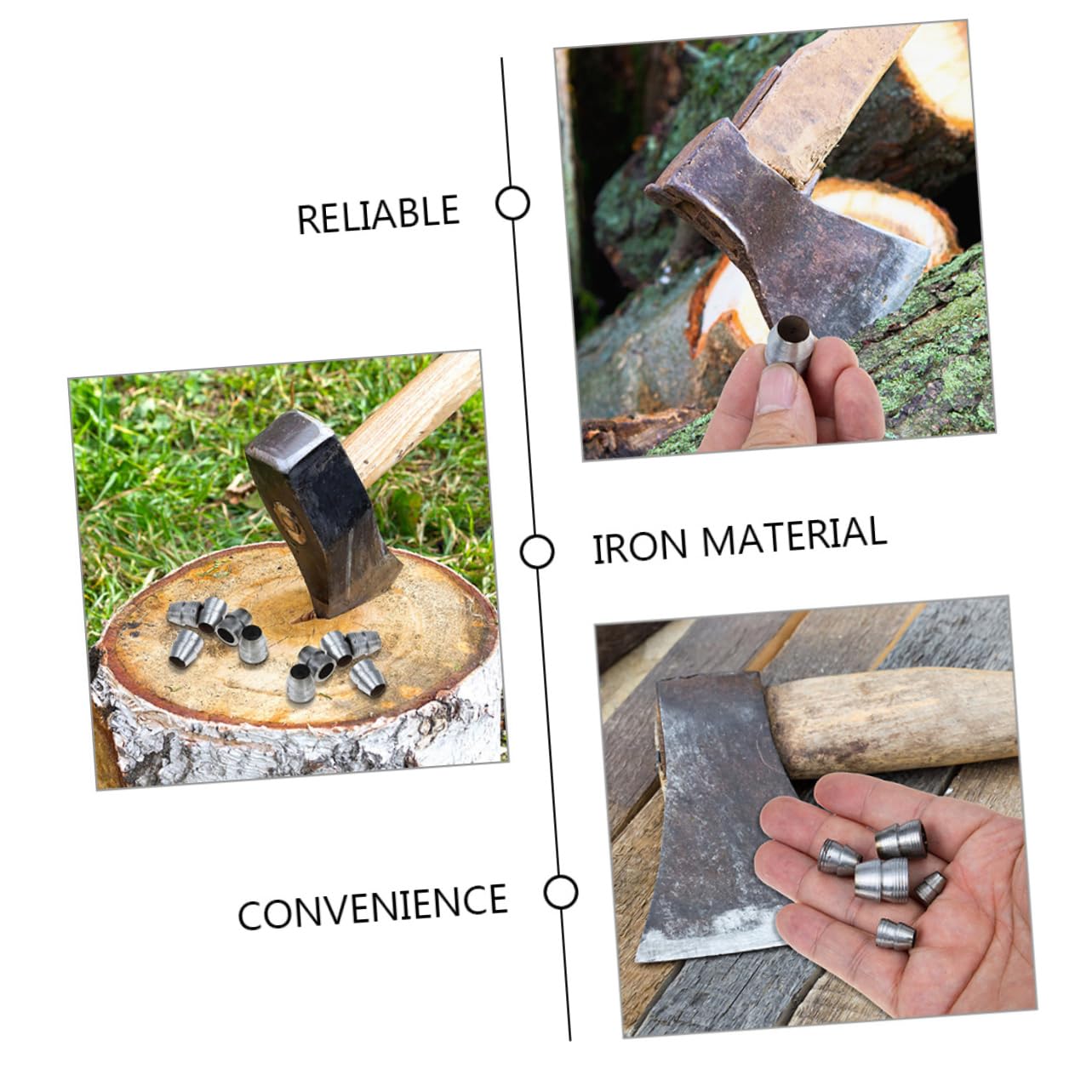 RELIABLE

IRON MATERIAL

CONVENIENCE