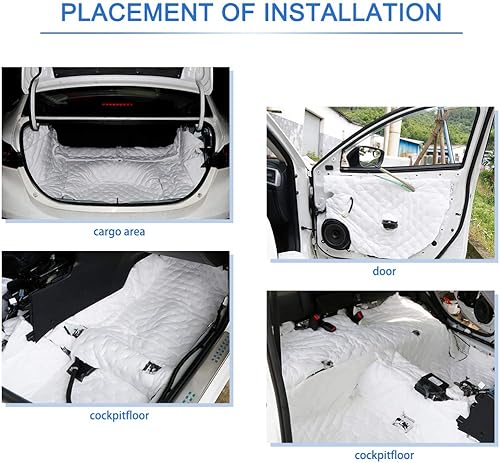 PLACEMENT OF INSTALLATION

cargo area

door

cockpitfloor

cockpitfloor