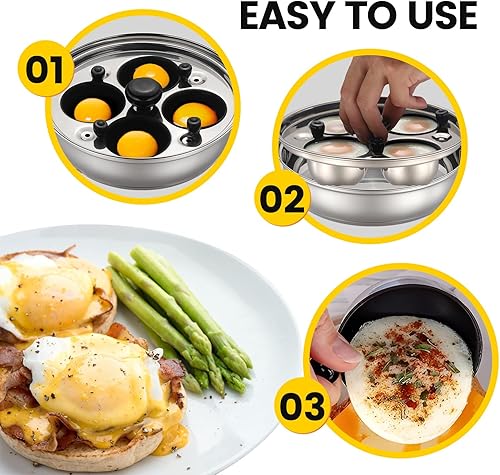 EASY TO USE

01

02

03