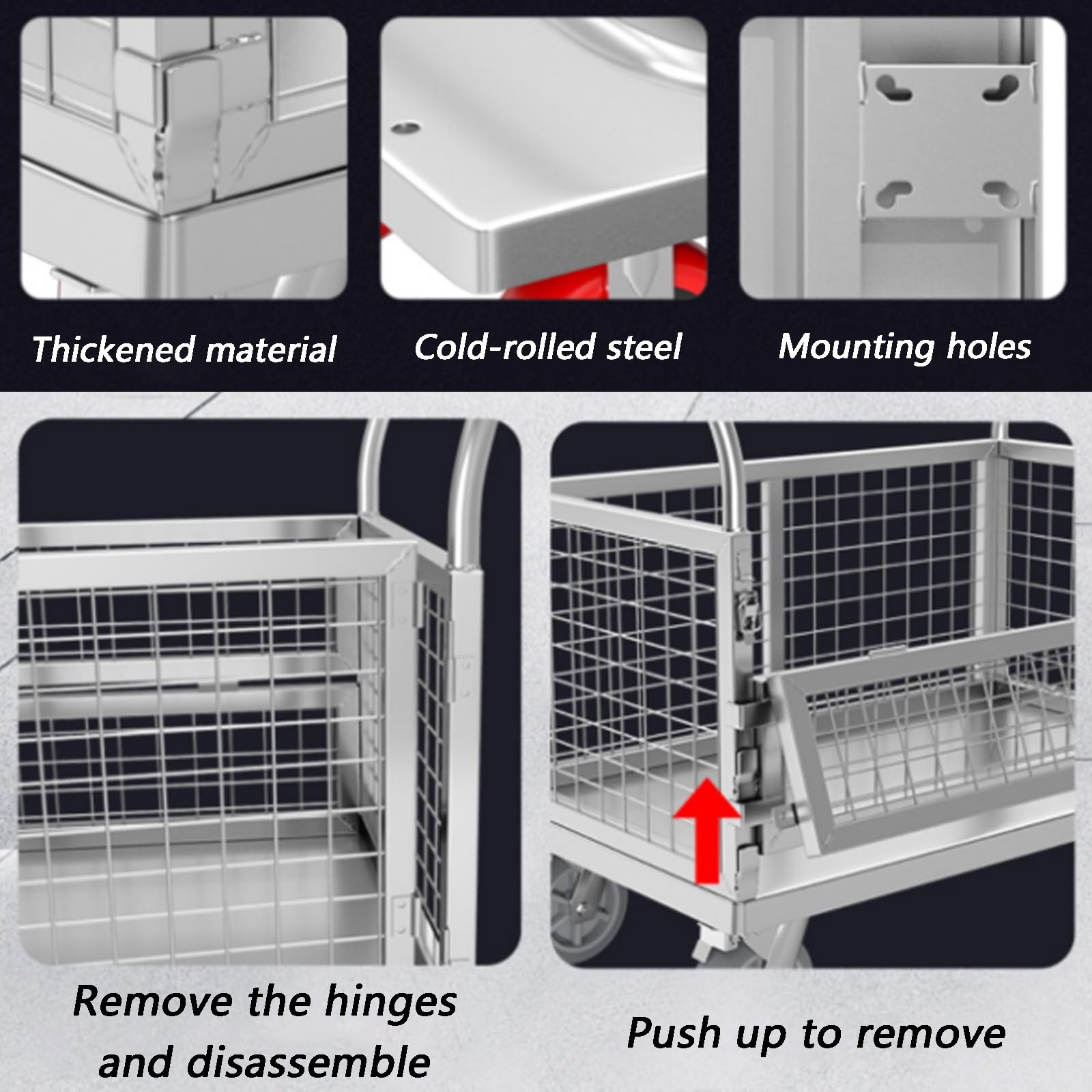 Thickened material

Cold-rolled steel

Mounting holes

Remove the hinges and disassemble

Push up to remove