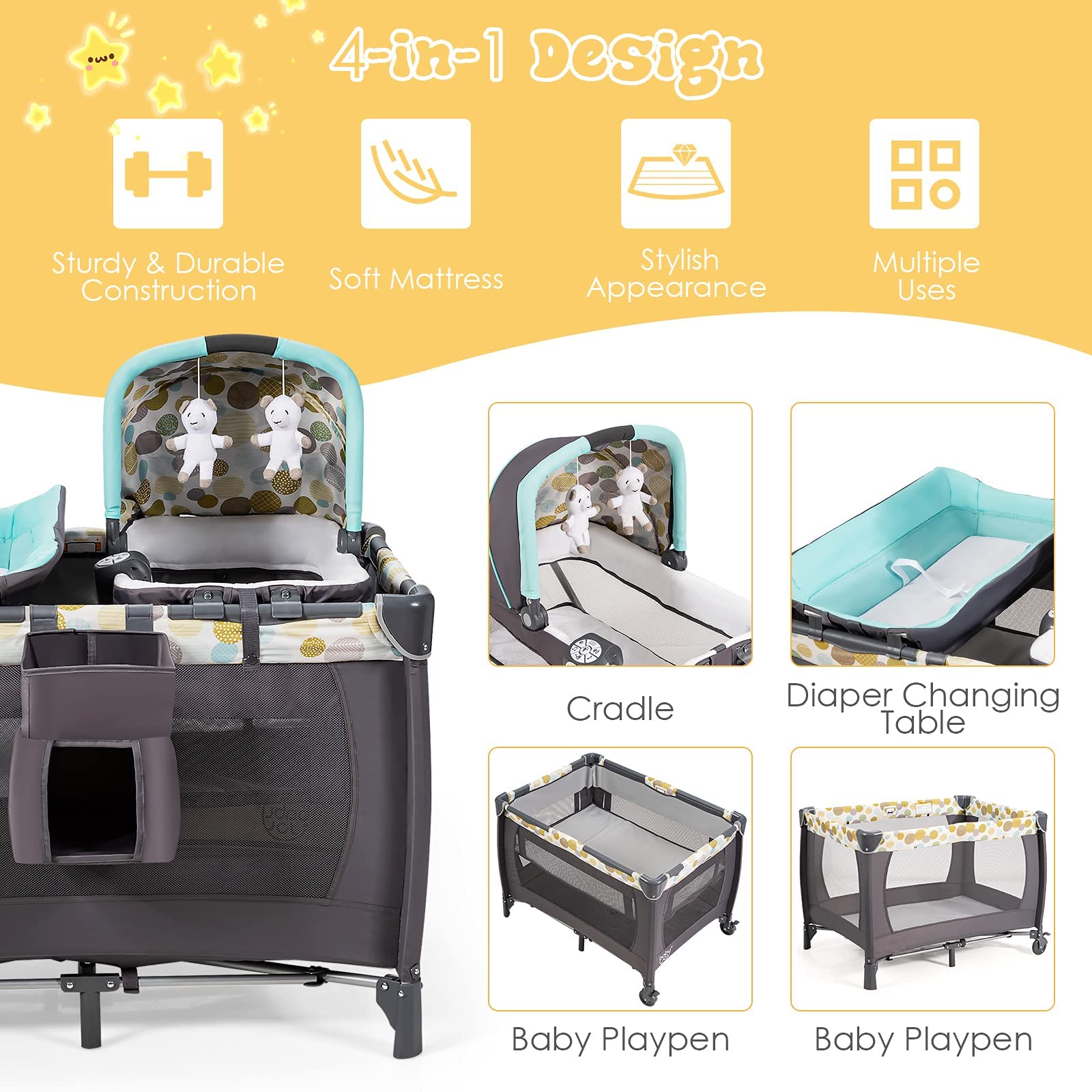 4-in-1 Design

Sturdy & Durable Construction

Soft Mattress

Stylish Appearance

Multiple Uses

Cradle

Diaper Changing Table

Baby Playpen

Baby Playpen