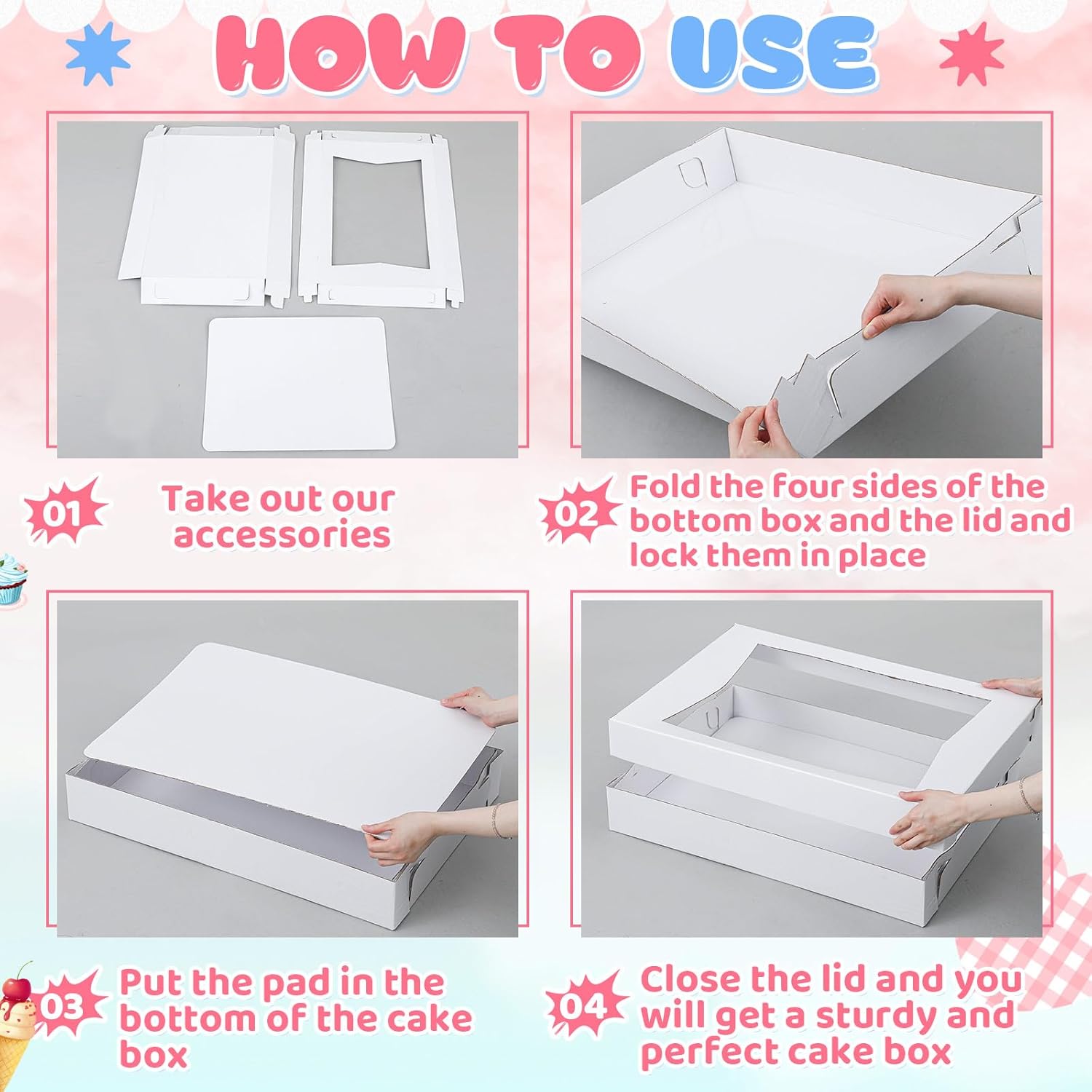 HOW TO USE

01 Take out our accessories

02 Fold the four sides of the bottom box and the lid and lock them in place

03 Put the pad in the bottom of the cake box

04 Close the lid and you will get a sturdy and perfect cake box