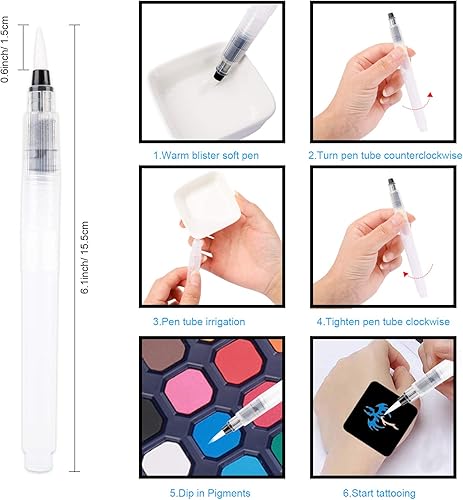 0.6inch/ 1.5cm

6.1inch/ 15.5cm

1.Warm blister soft pen

2.Turn pen tube counterclockwise

3.Pen tube irrigation

4.Tighten pen tube clockwise

5.Dip in Pigments

6.Start tattooing