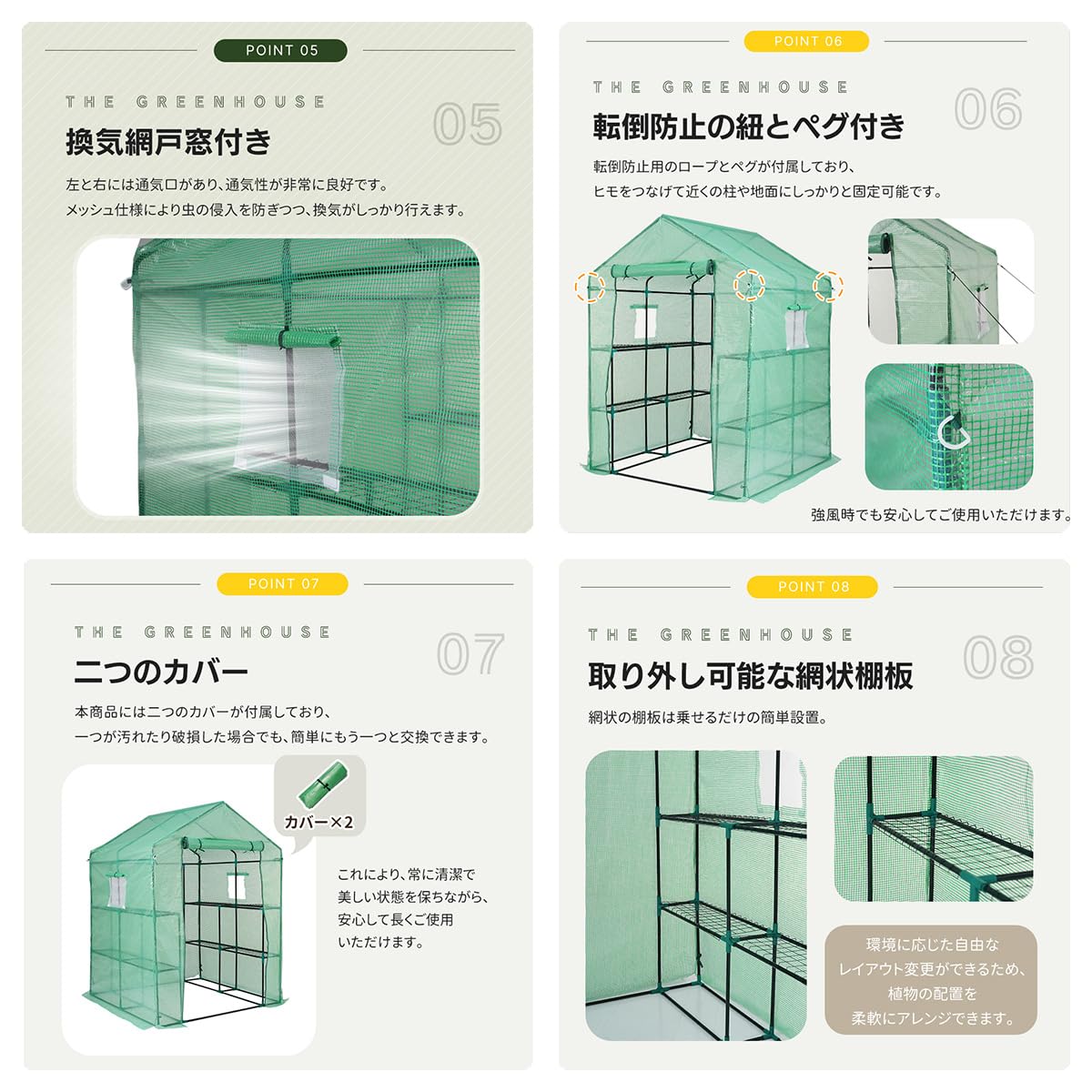 POINT 05

THE GREENHOUSE

05

換気網戸窓付き

左と右には通気口があり、通気性が非常に良好です。
メッシュ仕様により虫の侵入を防ぎつつ、換気がしっかり行えます。

POINT 06

THE GREENHOUSE

06

転倒防止の紐とペグ付き

転倒防止用のロープとペグが付属しており、
ヒモをつなげて近くの柱や地面にしっかりと固定可能です。

強風時でも安心してご使用いただけます。

POINT 07

THE GREENHOUSE

07

二つのカバー

本商品には二つのカバーが付属しており、
一つが汚れたり破損した場合でも、簡単にもう一つと交換できます。

カバー×2

これにより、常に清潔で
美しい状態を保ちながら、
安心して長くご使用
いただけます。

POINT 08

THE GREENHOUSE

08

取り外し可能な網状棚板

網状の棚板は乗せるだけの簡単設置。

環境に応じた自由な
レイアウト変更ができるため、
植物の配置を
柔軟にアレンジできます。