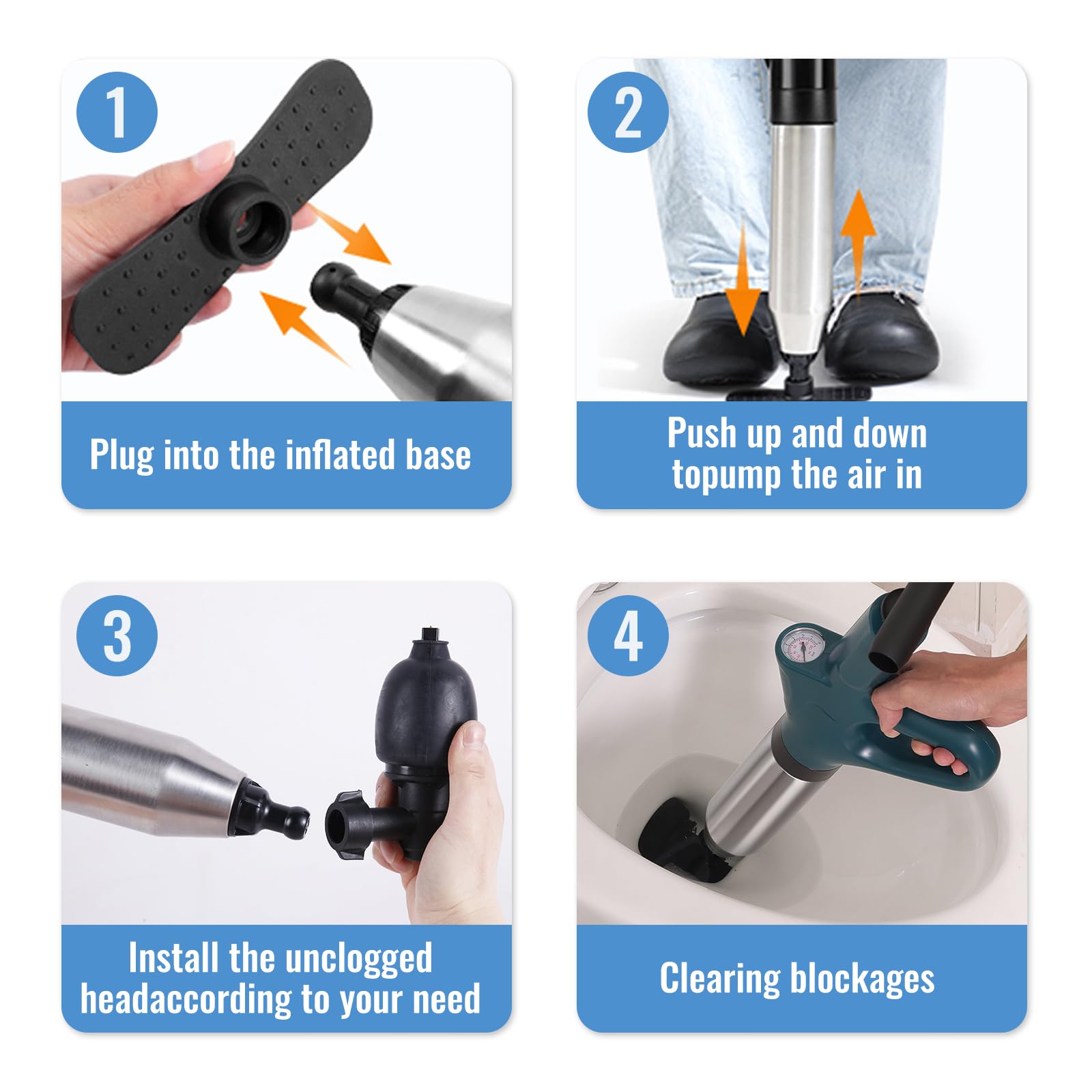 1

Plug into the inflated base

2

Push up and down topump the air in

3

Install the unclogged headaccording to your need

4

Clearing blockages