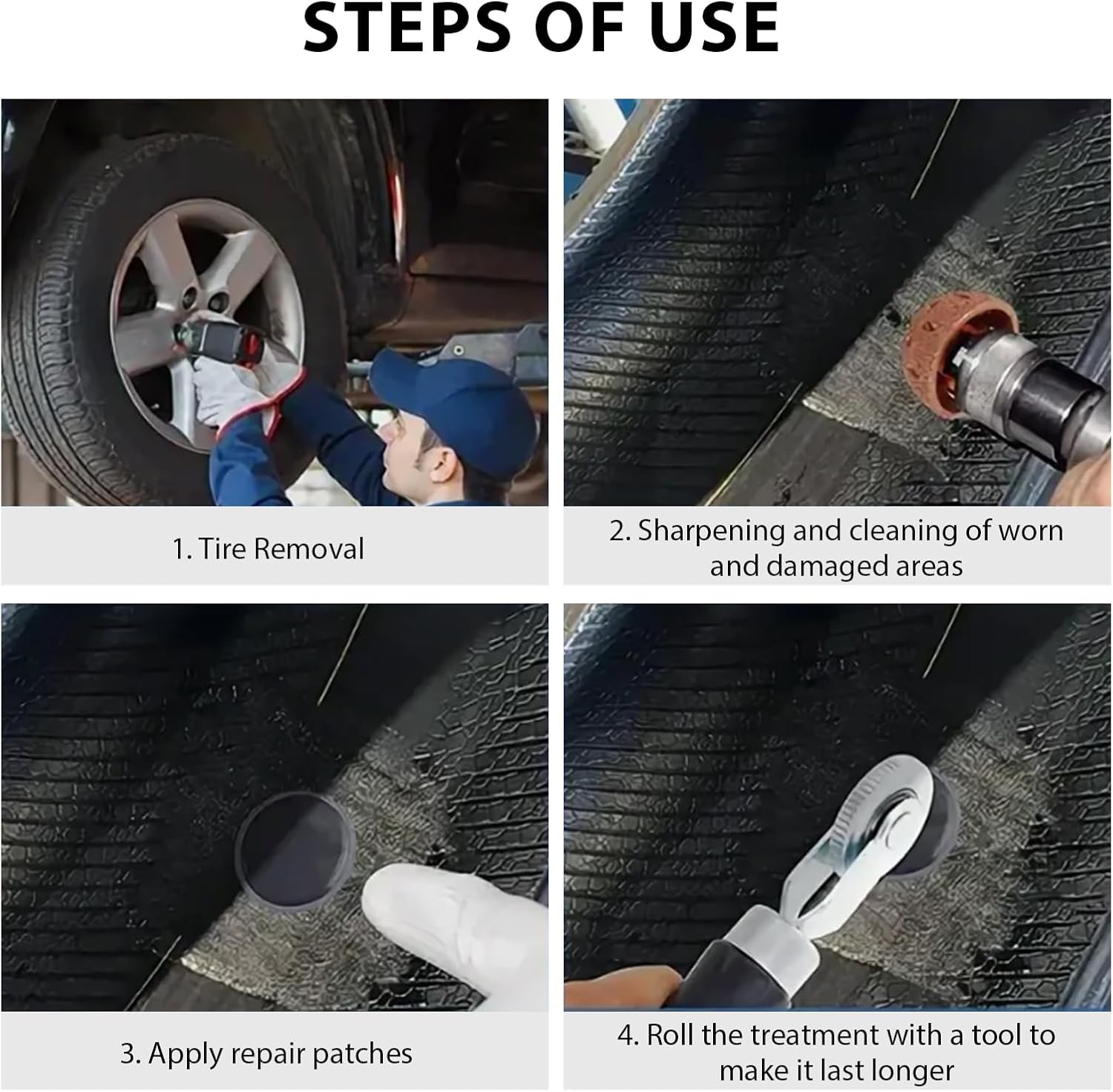 STEPS OF USE

1. Tire Removal

2. Sharpening and cleaning of worn and damaged areas

3. Apply repair patches

4. Roll the treatment with a tool to make it last longer