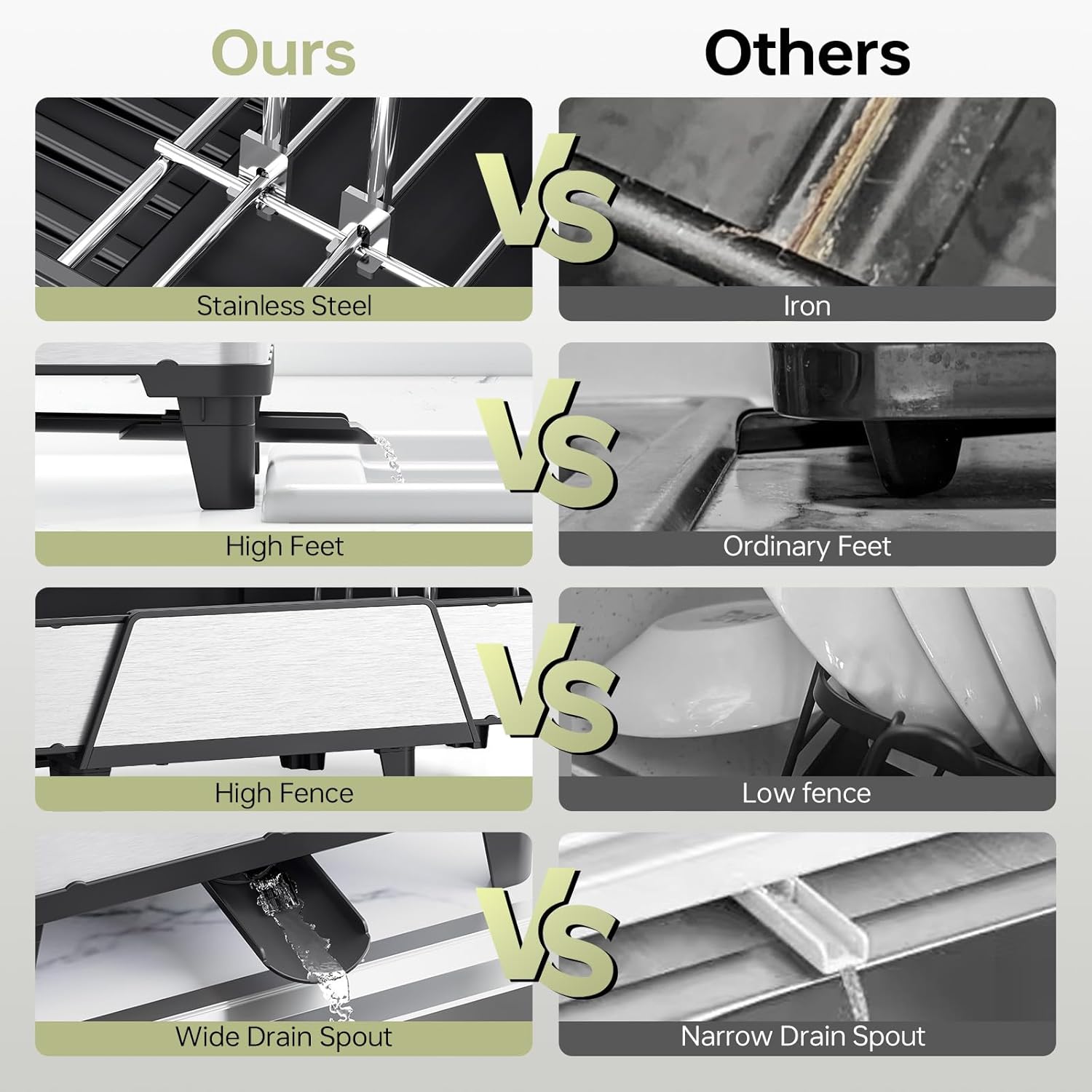 Ours

Others

Stainless Steel

VS

Iron

High Feet

VS

Ordinary Feet

High Fence

VS

Low fence

Wide Drain Spout

VS

Narrow Drain Spout