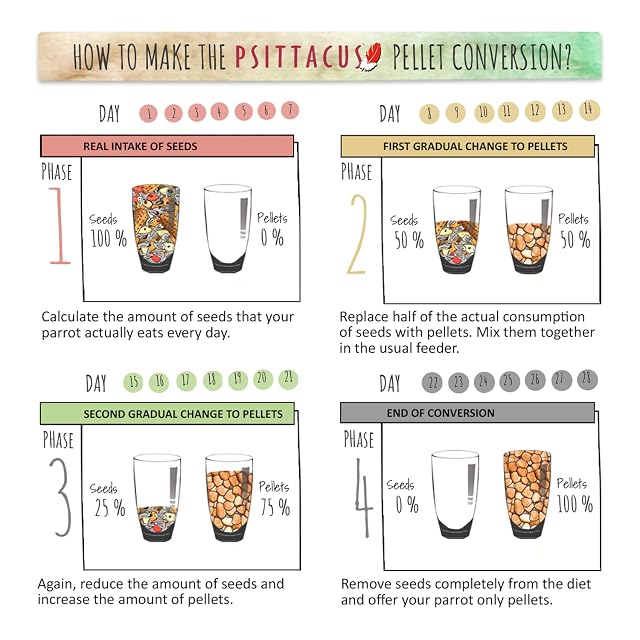 HOW TO MAKE THE PSITTACUS PELLET CONVERSION?

DAY 1 2 3 4 5 6 7

REAL INTAKE OF SEEDS

PHASE 1

Seeds 100 %

Pellets 0 %

Calculate the amount of seeds that your parrot actually eats every day.

DAY 8 9 10 11 12 13 14

FIRST GRADUAL CHANGE TO PELLETS

PHASE 2

Seeds 50 %

Pellets 50 %

Replace half of the actual consumption of seeds with pellets. Mix them together in the usual feeder.

DAY 15 16 17 18 19 20 21

SECOND GRADUAL CHANGE TO PELLETS

PHASE 3

Seeds 25 %

Pellets 75 %

Again, reduce the amount of seeds and increase the amount of pellets.

DAY 22 23 24 25 26 27 28

END OF CONVERSION

PHASE 4

Seeds 0 %

Pellets 100 %

Remove seeds completely from the diet and offer your parrot only pellets.