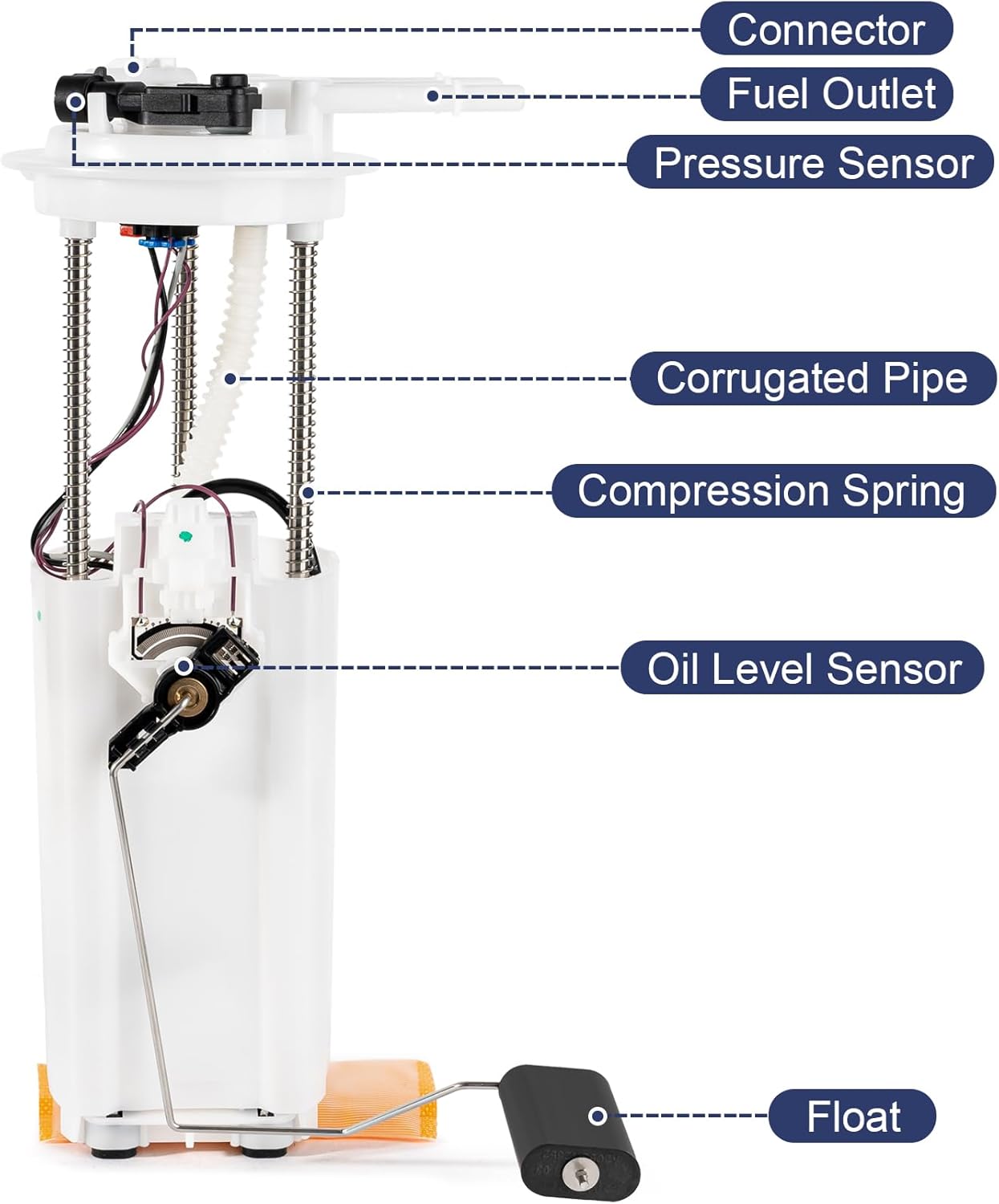 Connector
Fuel Outlet
Pressure Sensor
Corrugated Pipe
Compression Spring
Oil Level Sensor
Float