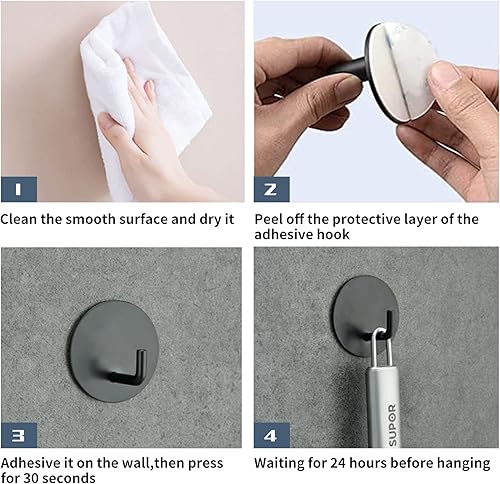 1

Clean the smooth surface and dry it

2

Peel off the protective layer of the adhesive hook

3

Adhesive it on the wall,then press for 30 seconds

4

SUPOR

Waiting for 24 hours before hanging