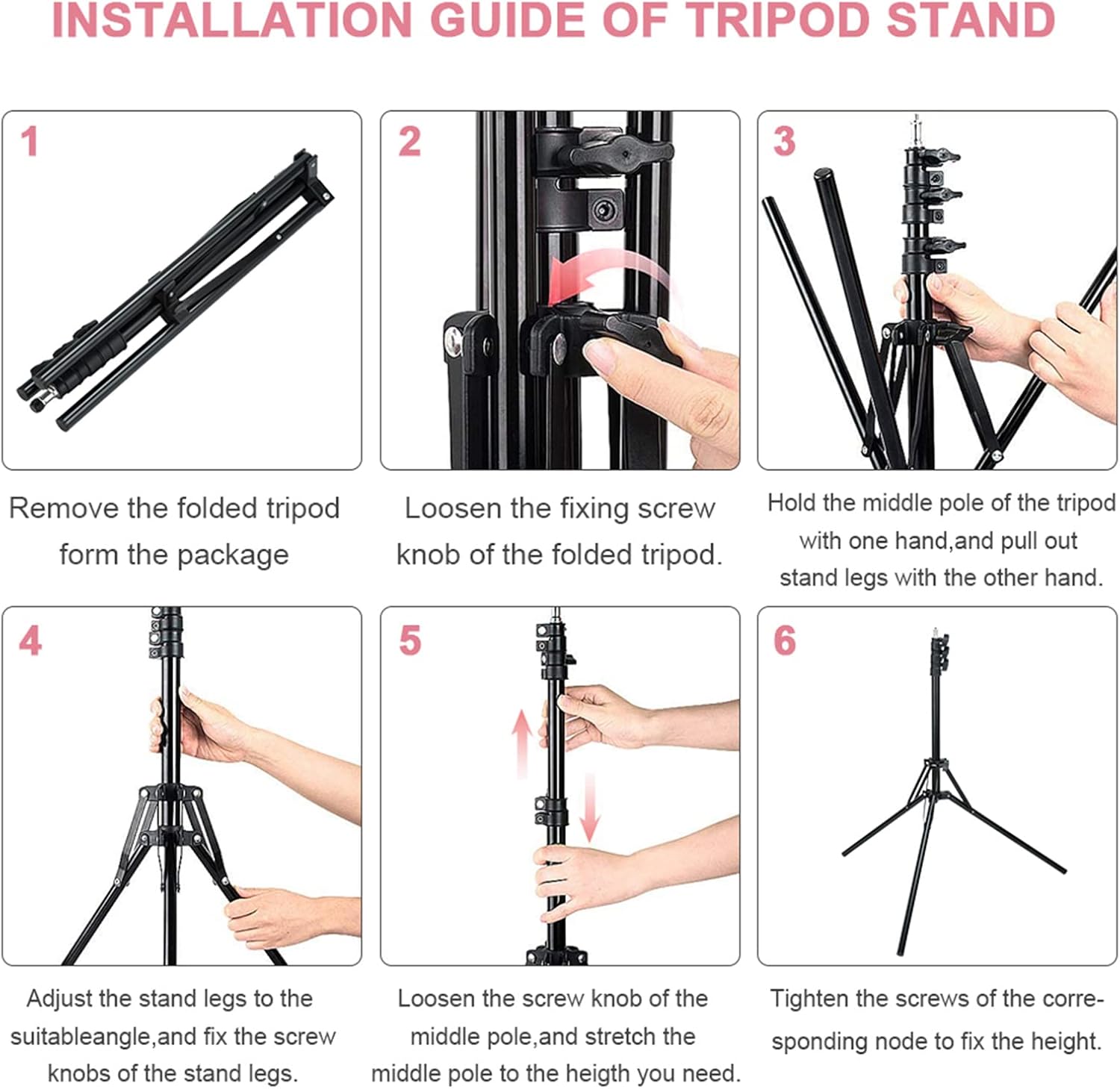 INSTALLATION GUIDE OF TRIPOD STAND

1

Remove the folded tripod form the package

2

Loosen the fixing screw knob of the folded tripod.

3

Hold the middle pole of the tripod with one hand,and pull out stand legs with the other hand.

4

Adjust the stand legs to the suitableangle,and fix the screw knobs of the stand legs.

5

Loosen the screw knob of the middle pole,and stretch the middle pole to the heigth you need.

6

Tighten the screws of the corresponding node to fix the height.