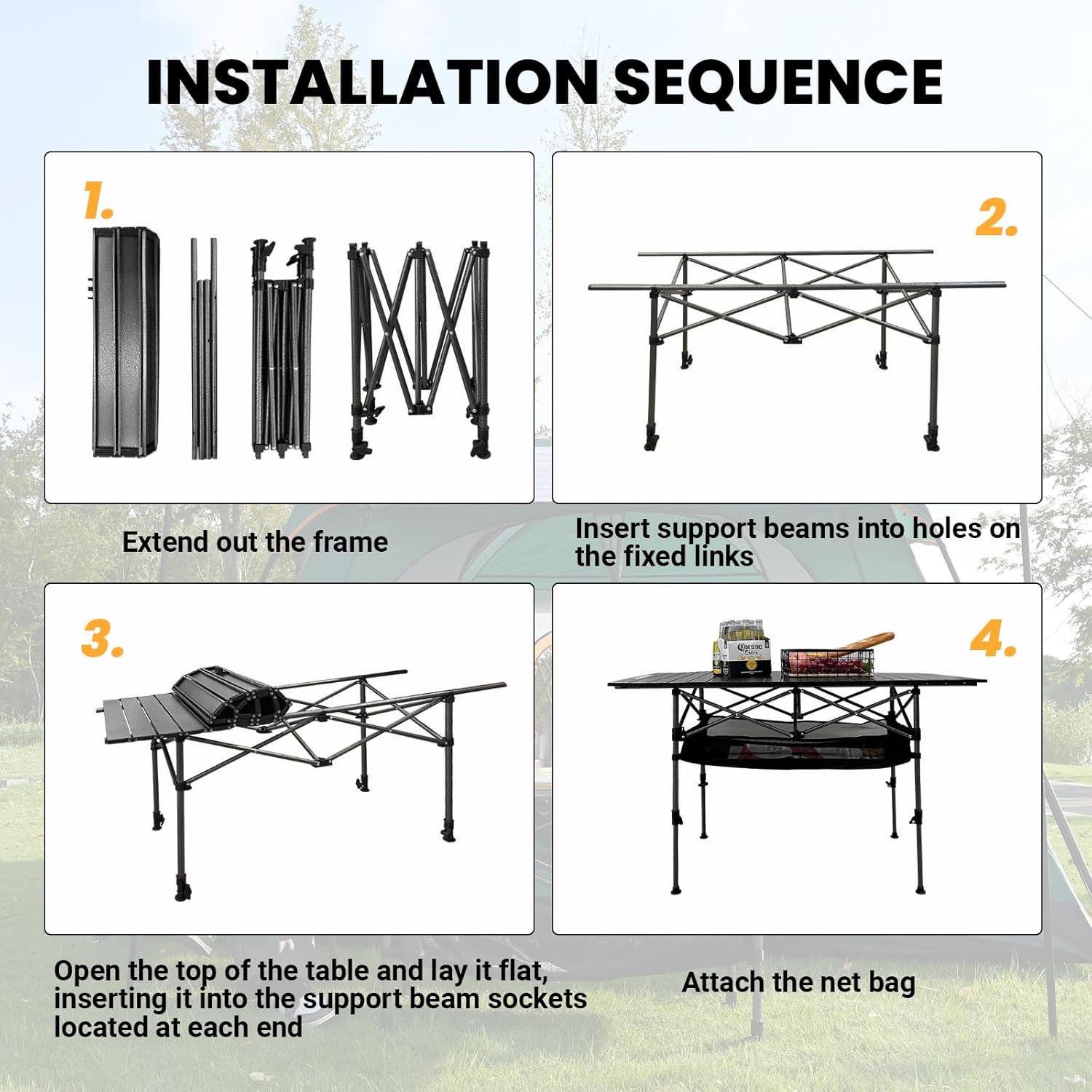 INSTALLATION SEQUENCE

1.

Extend out the frame

2.

Insert support beams into holes on the fixed links

3.

Open the top of the table and lay it flat, inserting it into the support beam sockets located at each end

4.

Corona Extra

Attach the net bag