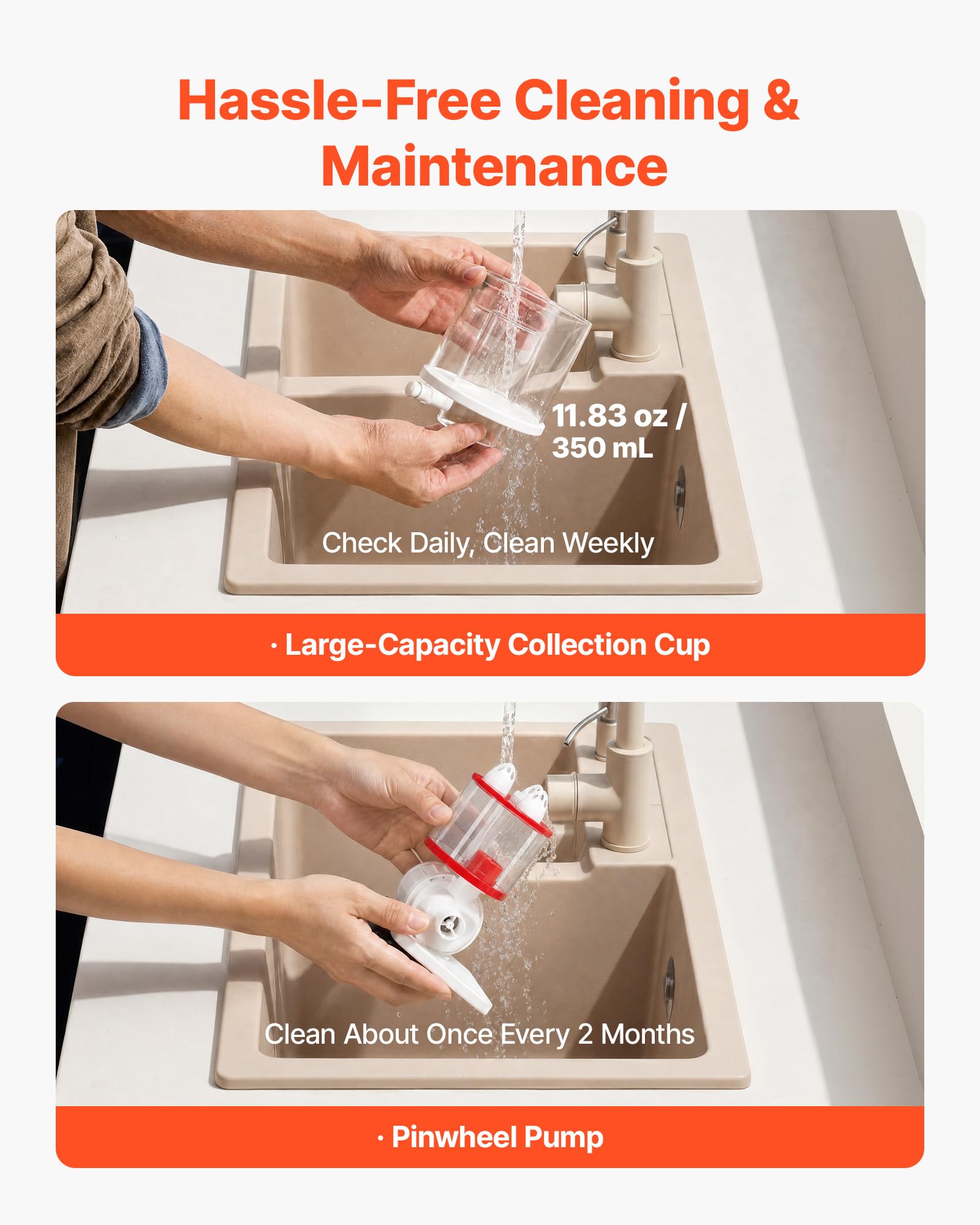 Hassle-Free Cleaning & Maintenance

11.83 oz / 350 mL

Check Daily, Clean Weekly

· Large-Capacity Collection Cup

Clean About Once Every 2 Months

· Pinwheel Pump