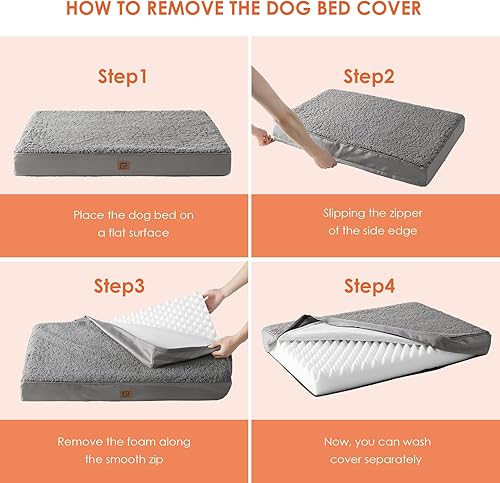 HOW TO REMOVE THE DOG BED COVER

Step1

Place the dog bed on a flat surface

Step2

Slipping the zipper of the side edge

Step3

Remove the foam along the smooth zip

Step4

Now, you can wash cover separately