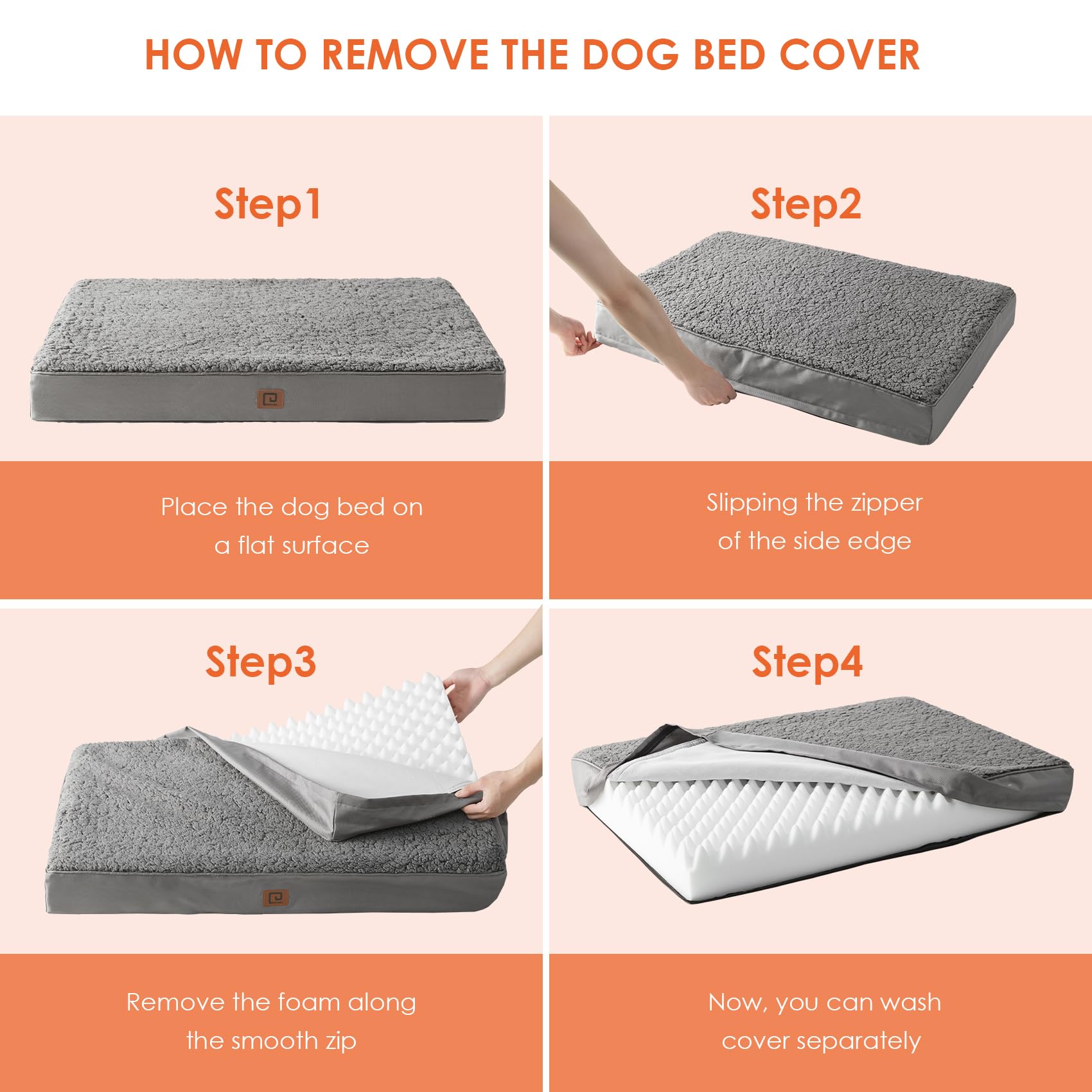 HOW TO REMOVE THE DOG BED COVER

Step1

Place the dog bed on a flat surface

Step2

Slipping the zipper of the side edge

Step3

Remove the foam along the smooth zip

Step4

Now, you can wash cover separately