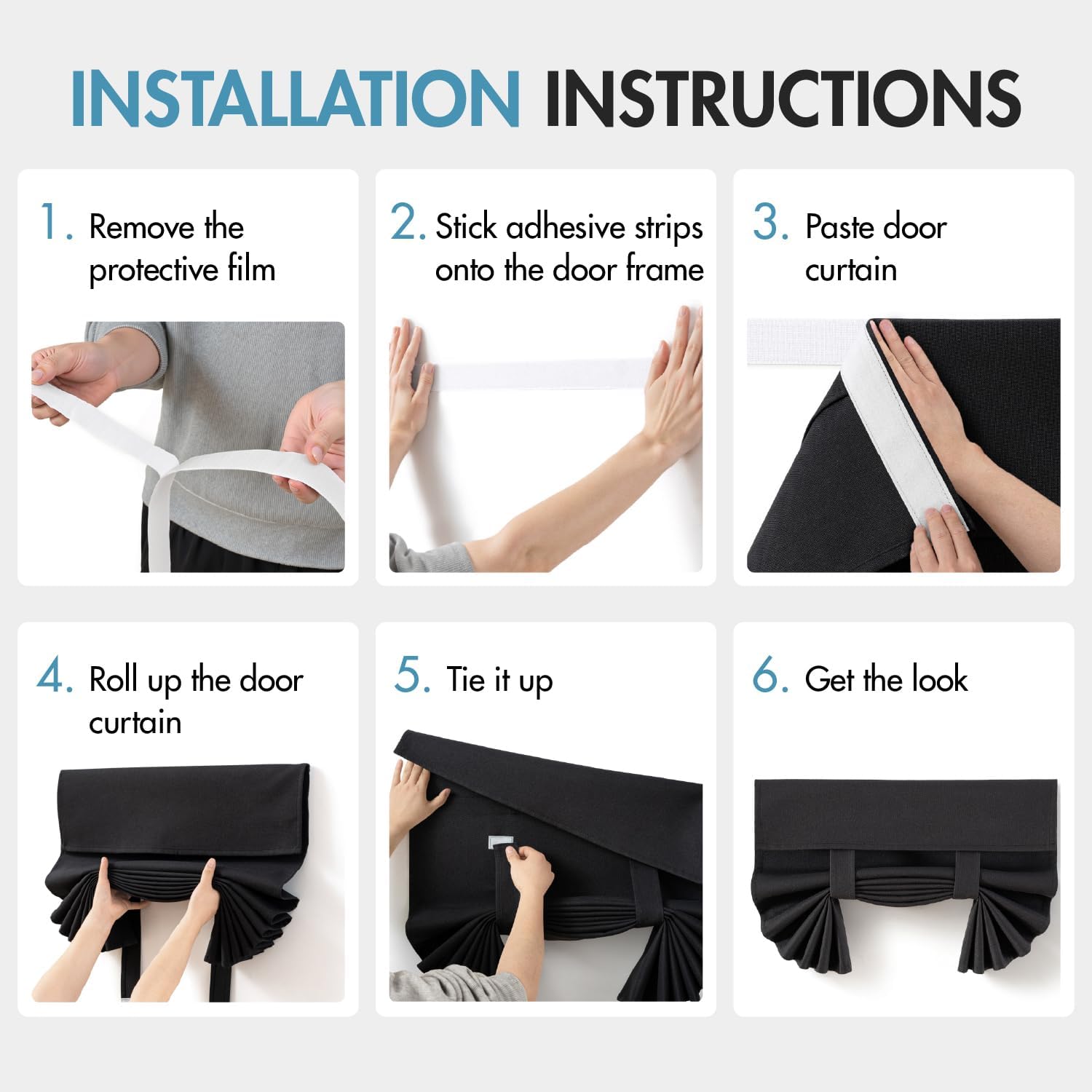 INSTALLATION INSTRUCTIONS

1. Remove the protective film

2. Stick adhesive strips onto the door frame

3. Paste door curtain

4. Roll up the door curtain

5. Tie it up

6. Get the look