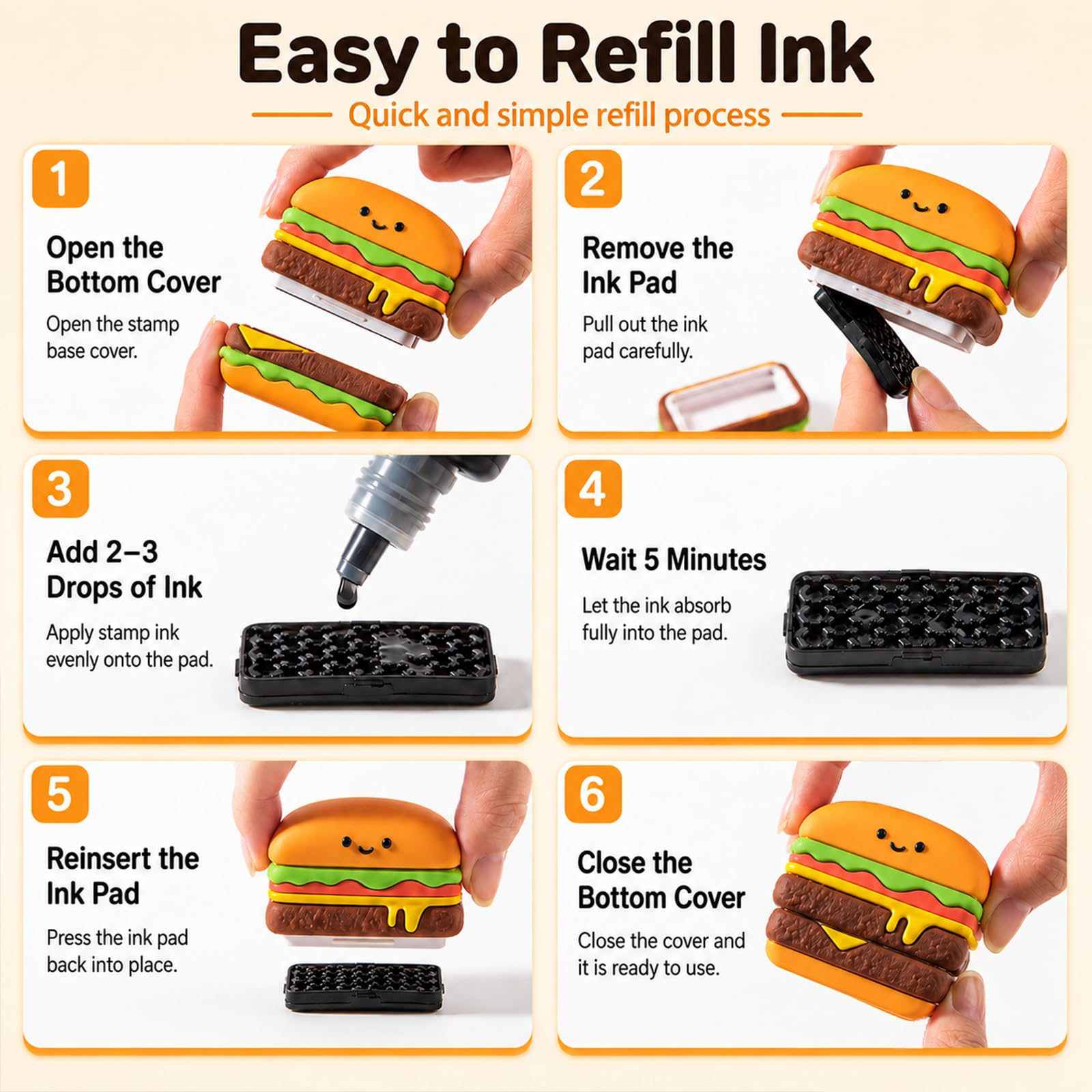 Easy to Refill Ink

Quick and simple refill process

1

Open the Bottom Cover

Open the stamp base cover.

2

Remove the Ink Pad

Pull out the ink pad carefully.

3

Add 2–3 Drops of Ink

Apply stamp ink evenly onto the pad.

4

Wait 5 Minutes

Let the ink absorb fully into the pad.

5

Reinsert the Ink Pad

Press the ink pad back into place.

6

Close the Bottom Cover

Close the cover and it is ready to use.