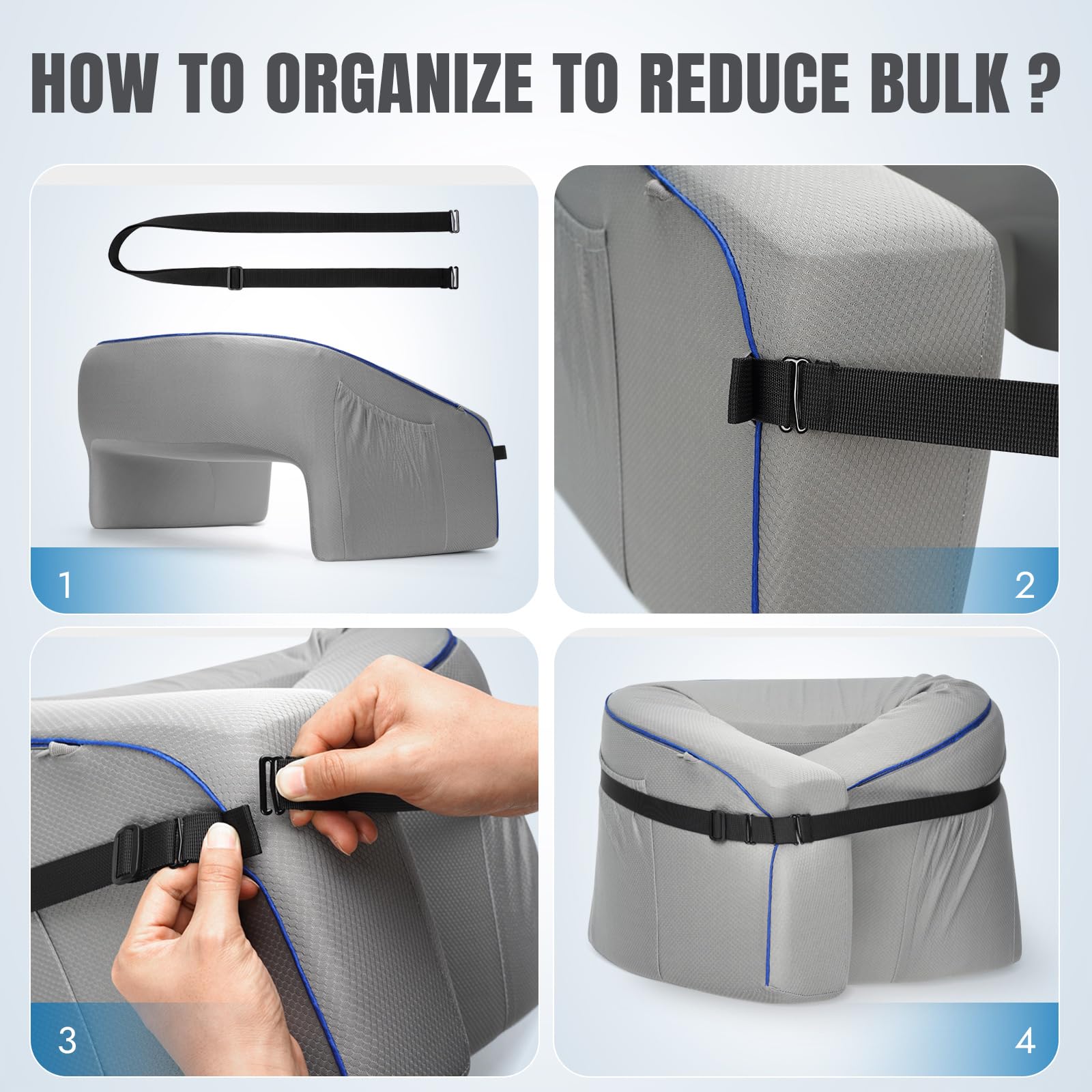 HOW TO ORGANIZE TO REDUCE BULK ?

1

2

3

4