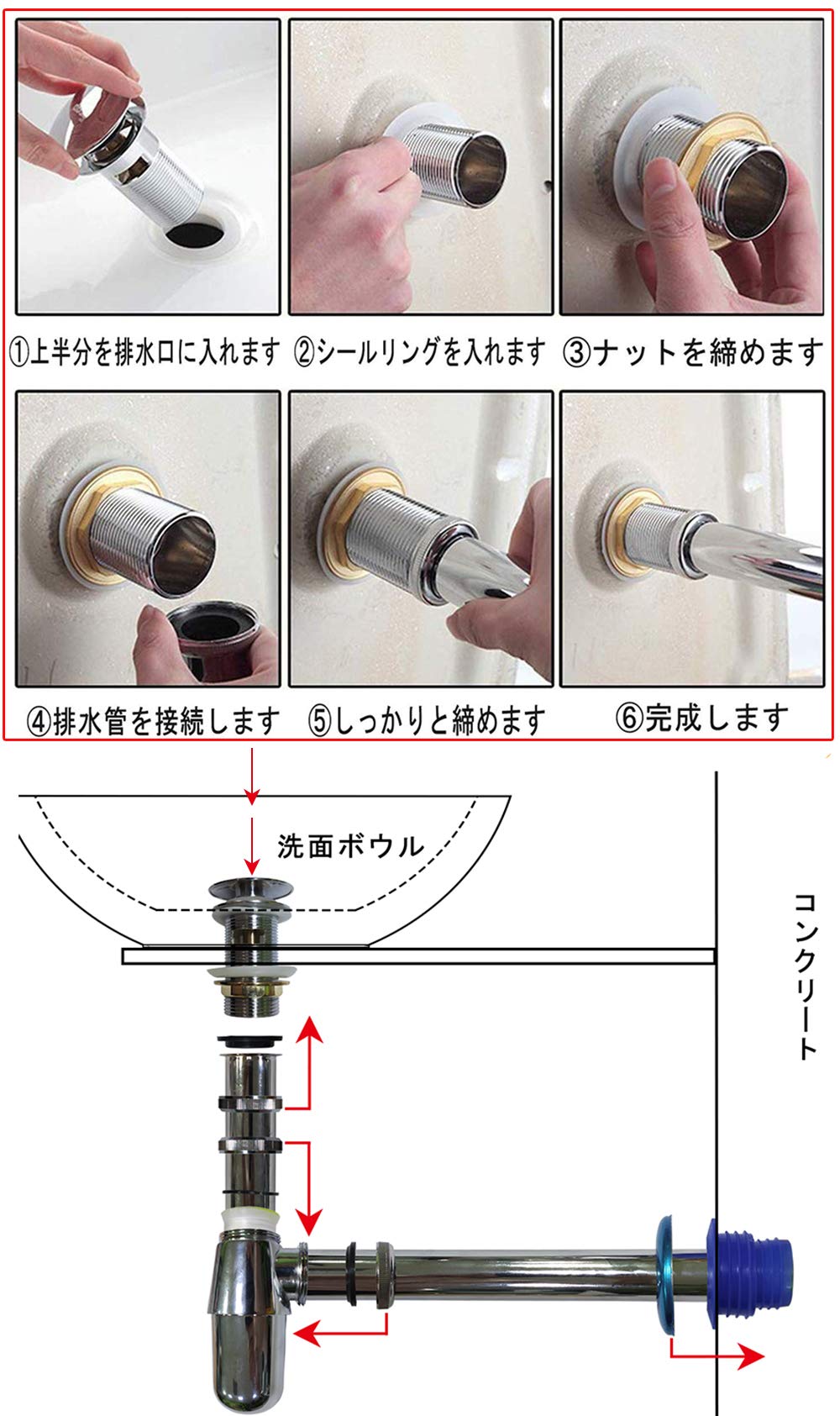 ①上半分を排水口に入れます ②シールリングを入れます ③ナットを締めます

④排水管を接続します ⑤しっかりと締めます ⑥完成します

洗面ボウル

コンクリート