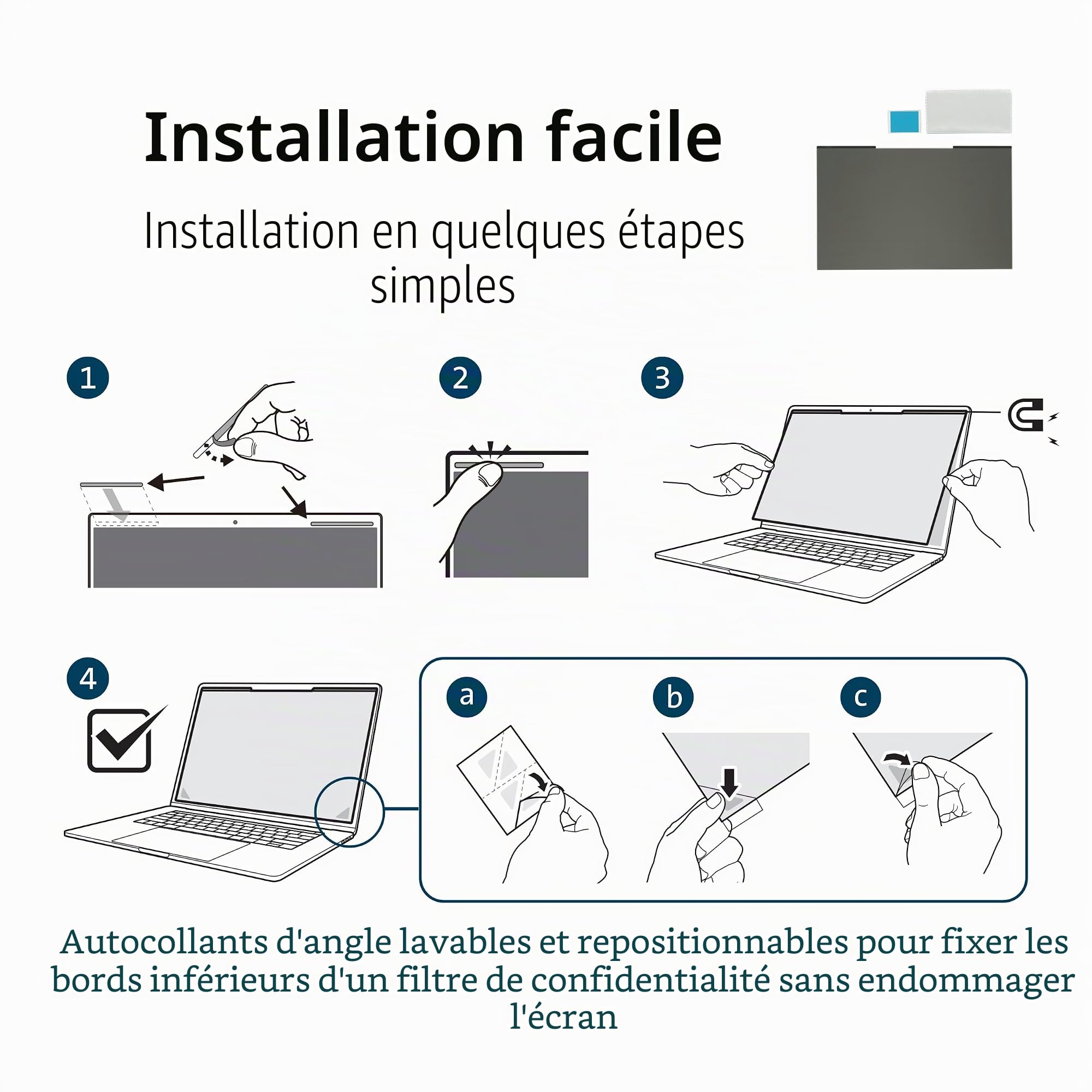 Installation facile

Installation en quelques étapes simples

1

2

3

4

a

b

c

Autocollants d'angle lavables et repositionnables pour fixer les bords inférieurs d'un filtre de confidentialité sans endommager l'écran