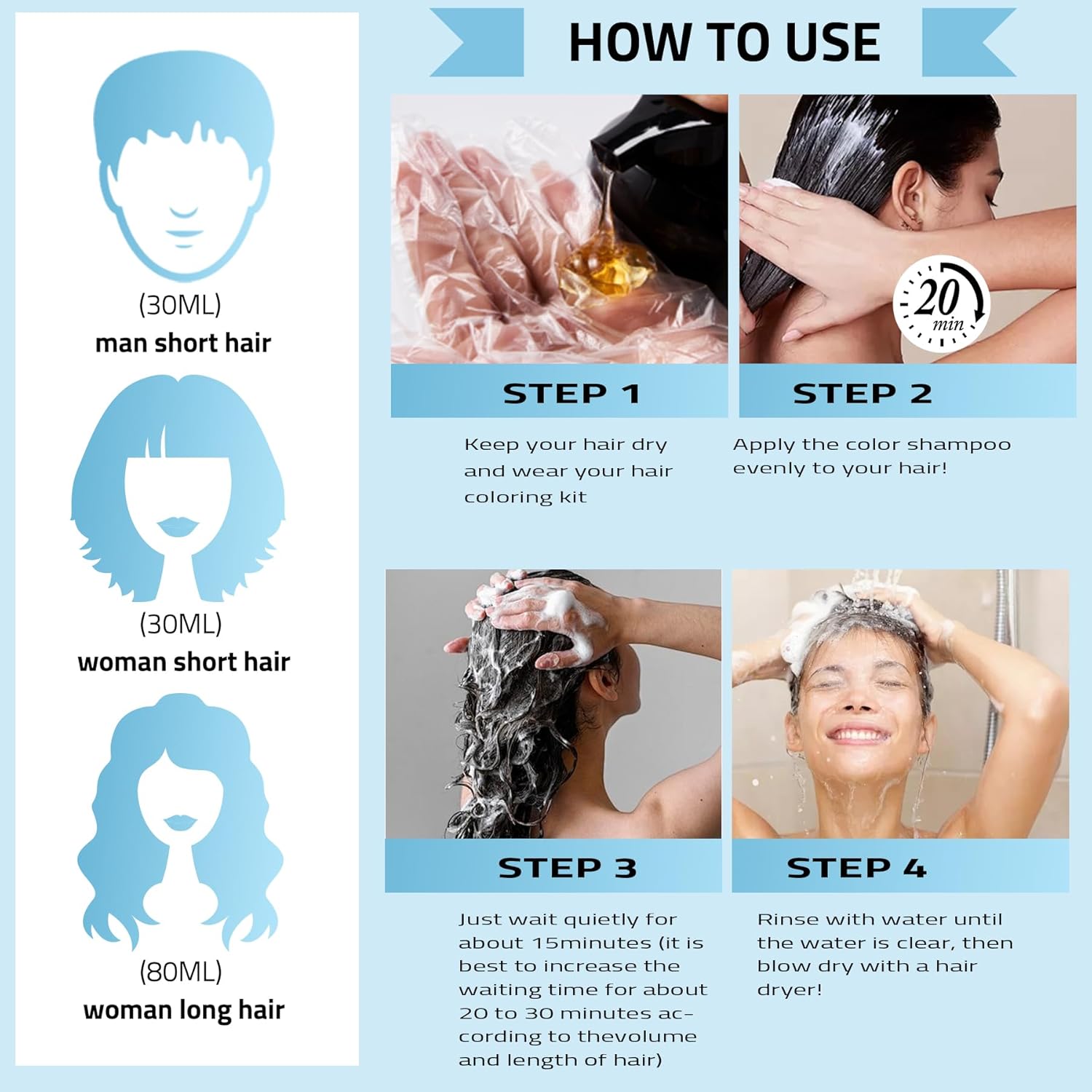 (30ML)
man short hair

(30ML)
woman short hair

(80ML)
woman long hair

HOW TO USE

20 min

STEP 1

Keep your hair dry and wear your hair coloring kit

STEP 2

Apply the color shampoo evenly to your hair!

STEP 3

Just wait quietly for about 15minutes (it is best to increase the waiting time for about 20 to 30 minutes according to thevolume and length of hair)

STEP 4

Rinse with water until the water is clear, then blow dry with a hair dryer!