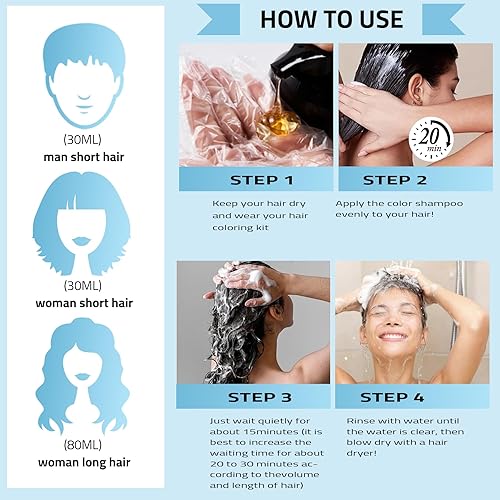 (30ML)
man short hair

(30ML)
woman short hair

(80ML)
woman long hair

HOW TO USE

20 min

STEP 1
Keep your hair dry and wear your hair coloring kit

STEP 2
Apply the color shampoo evenly to your hair!

STEP 3
Just wait quietly for about 15minutes (it is best to increase the waiting time for about 20 to 30 minutes according to thevolume and length of hair)

STEP 4
Rinse with water until the water is clear, then blow dry with a hair dryer!