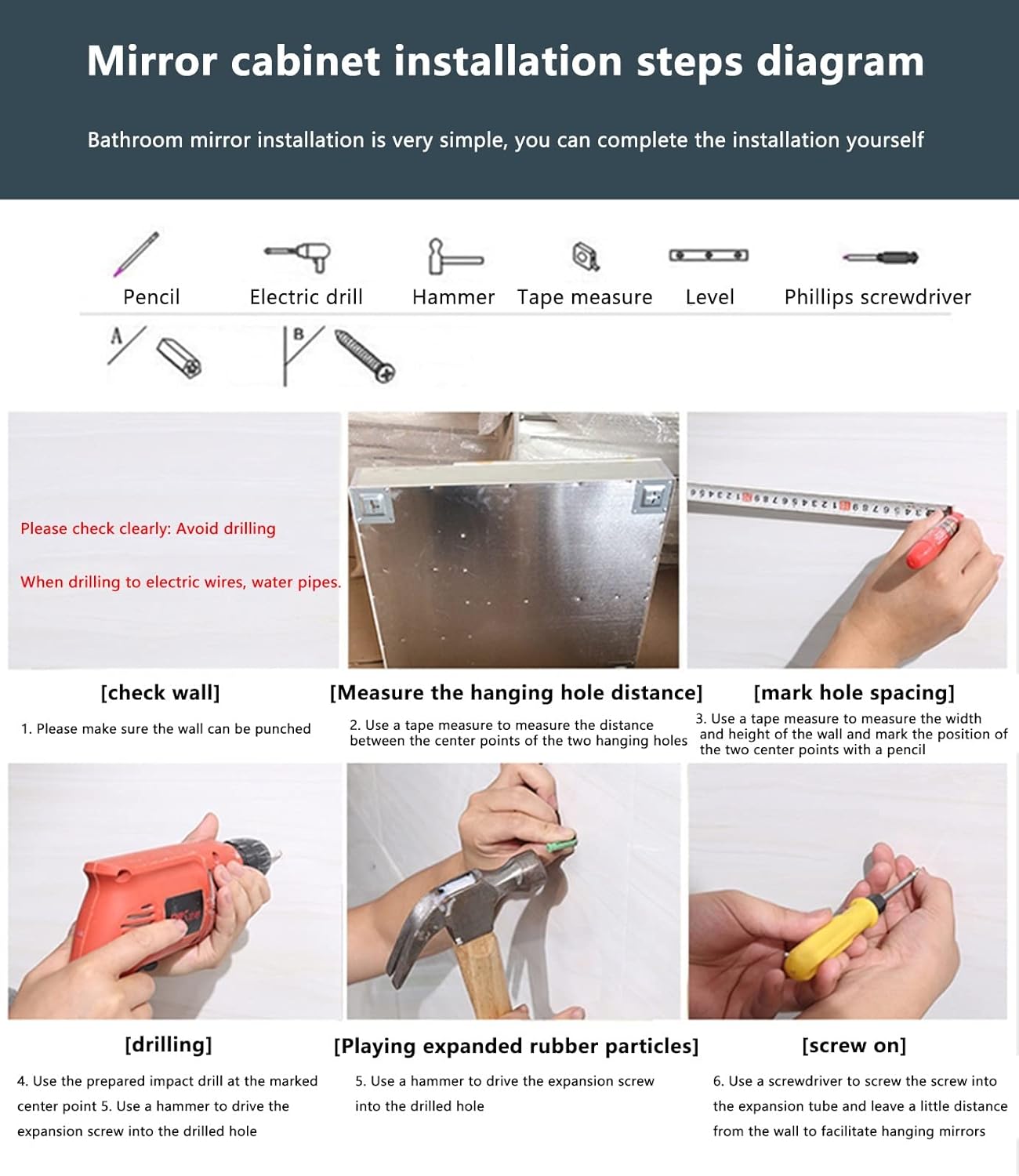 Mirror cabinet installation steps diagram

Bathroom mirror installation is very simple, you can complete the installation yourself

Pencil Electric drill Hammer Tape measure Level Phillips screwdriver

A B

Please check clearly: Avoid drilling

When drilling to electric wires, water pipes.

[check wall]

1. Please make sure the wall can be punched

[Measure the hanging hole distance]

2. Use a tape measure to measure the distance between the center points of the two hanging holes

[mark hole spacing]

3. Use a tape measure to measure the width and height of the wall and mark the position of the two center points with a pencil

[drilling]

4. Use the prepared impact drill at the marked center point 5. Use a hammer to drive the expansion screw into the drilled hole

[Playing expanded rubber particles]

5. Use a hammer to drive the expansion screw into the drilled hole

[screw on]

6. Use a screwdriver to screw the screw into the expansion tube and leave a little distance from the wall to facilitate hanging mirrors