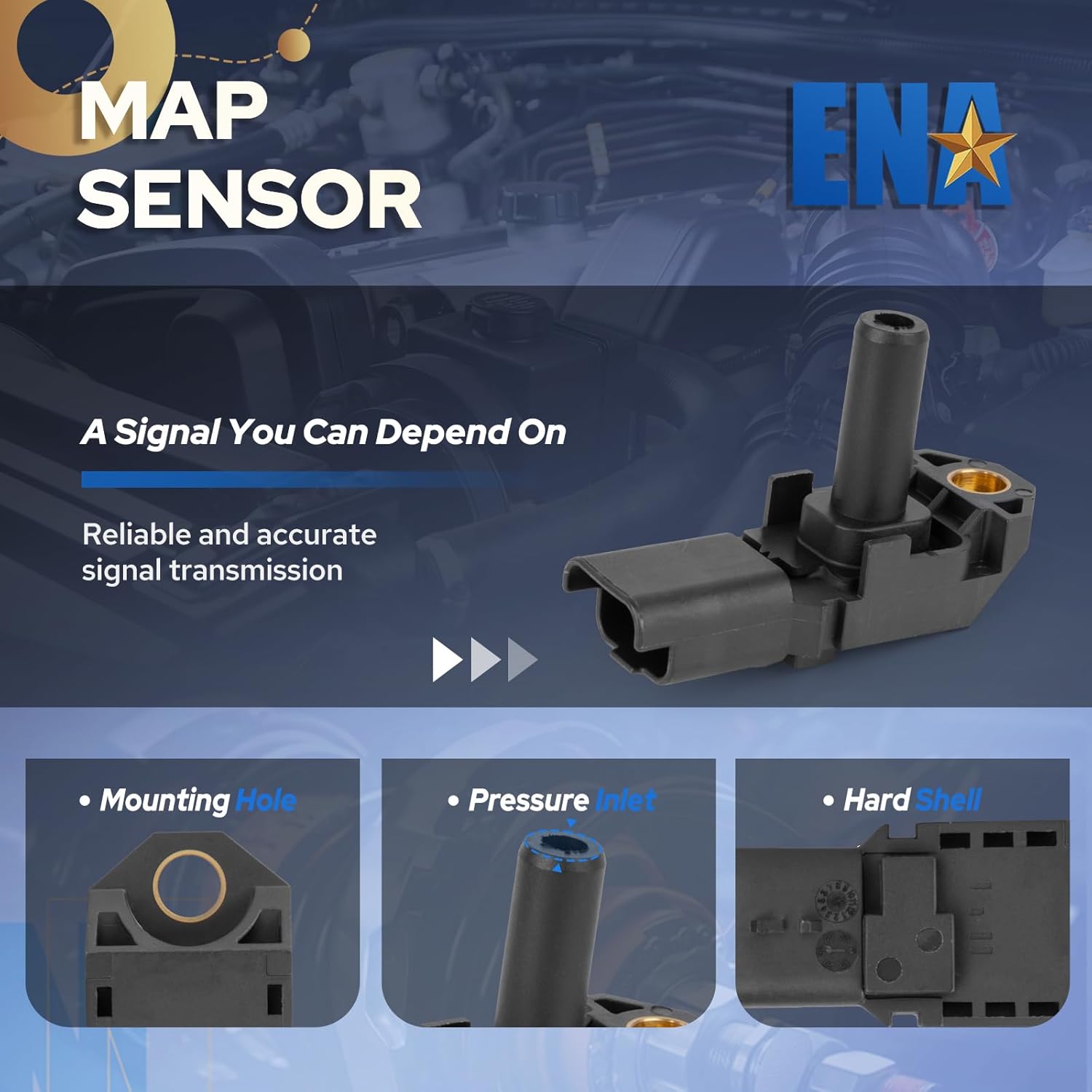 MAP SENSOR

ENA

A Signal You Can Depend On

Reliable and accurate signal transmission

• Mounting Hole

• Pressure Inlet

• Hard Shell