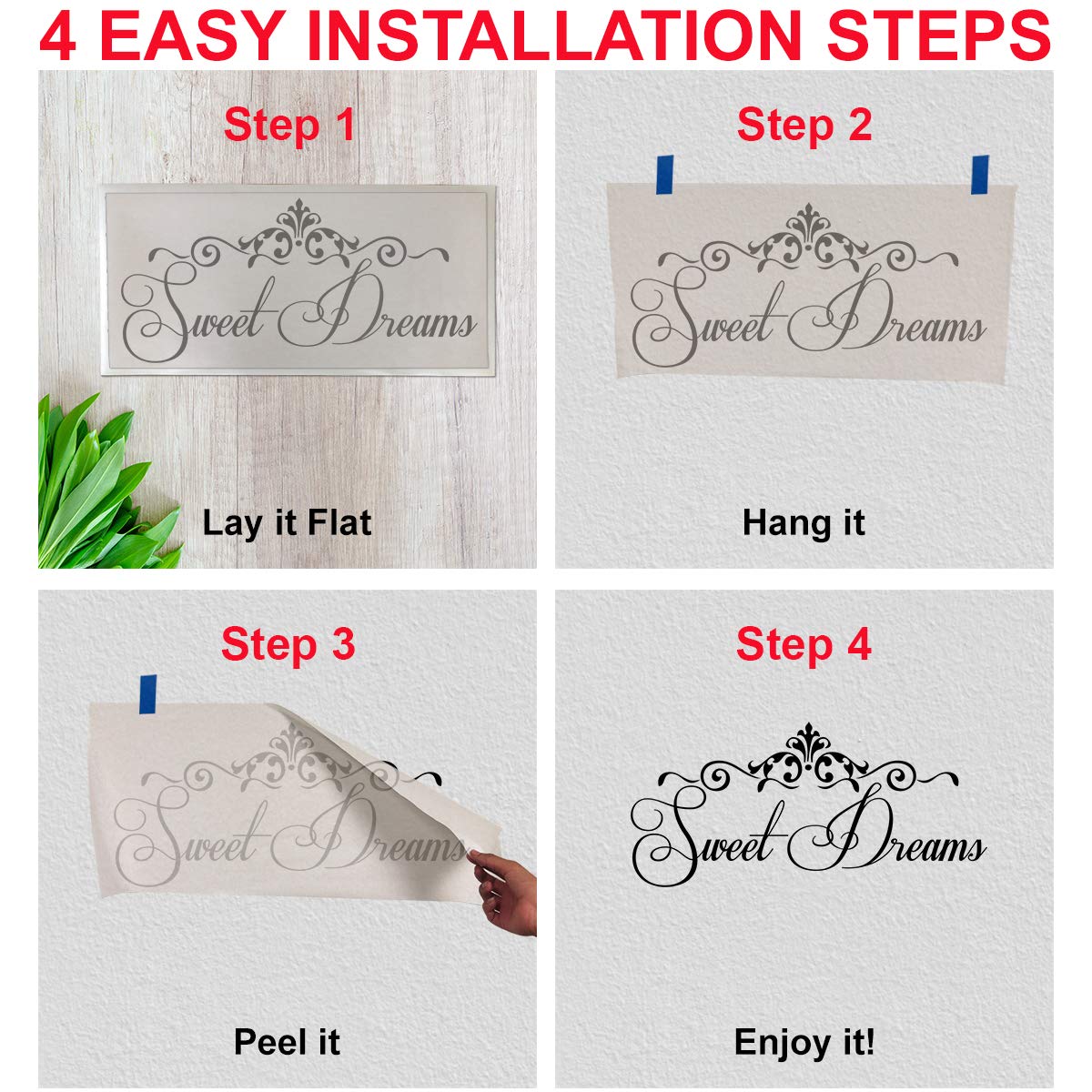 4 EASY INSTALLATION STEPS

Step 1

Sweet Dreams

Lay it Flat

Step 2

Sweet Dreams

Hang it

Step 3

Sweet Dreams

Peel it

Step 4

Sweet Dreams

Enjoy it!