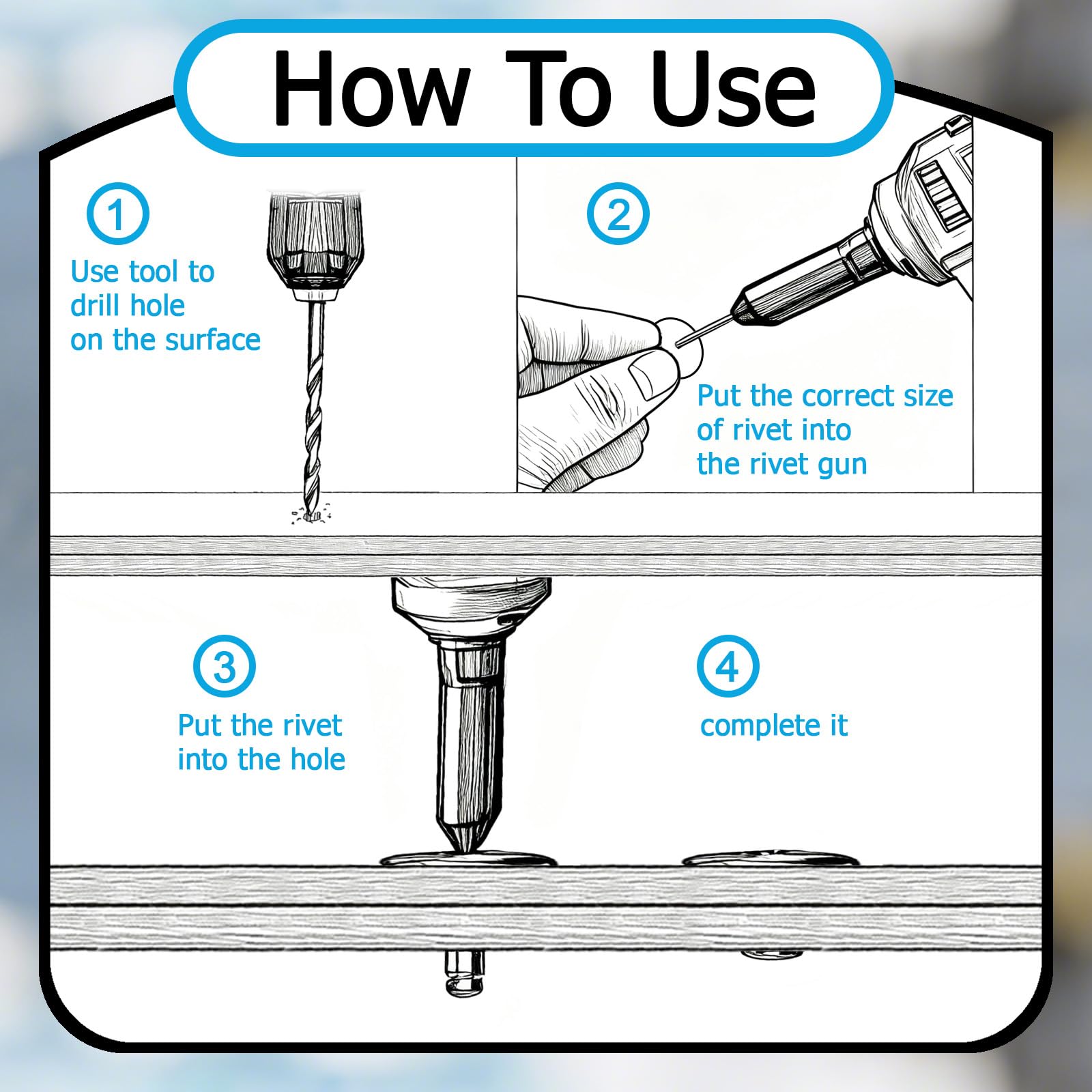 How To Use

1
Use tool to drill hole on the surface

2
Put the correct size of rivet into the rivet gun

3
Put the rivet into the hole

4
complete it