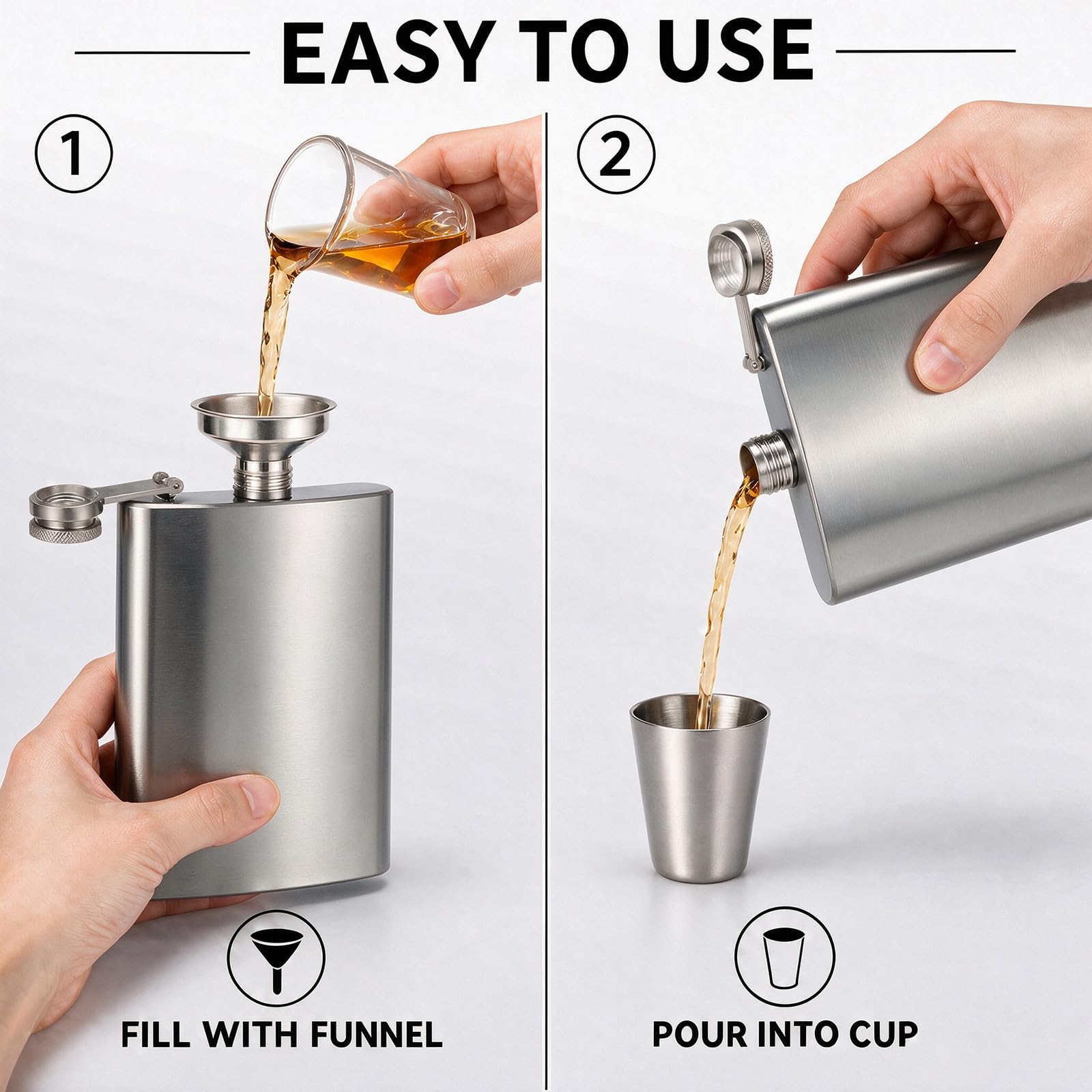 EASY TO USE

①

FILL WITH FUNNEL

②

POUR INTO CUP