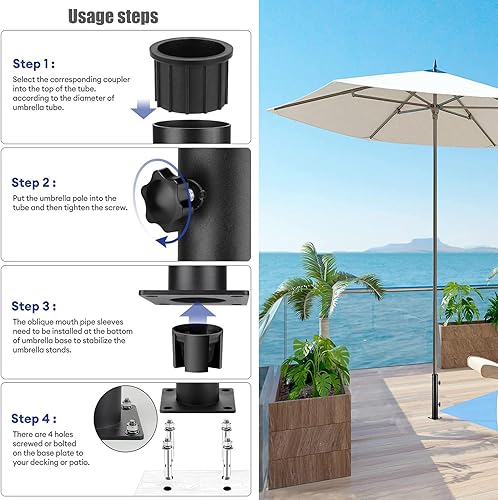 Usage steps

Step 1 :
Select the corresponding coupler into the top of the tube. according to the diameter of umbrella tube.

Step 2 :
Put the umbrella pole into the tube and then tighten the screw.

Step 3 :
The oblique mouth pipe sleeves need to be installed at the bottom of umbrella base to stabilize the umbrella stands.

Step 4 :
There are 4 holes screwed or bolted on the base plate to your decking or patio.