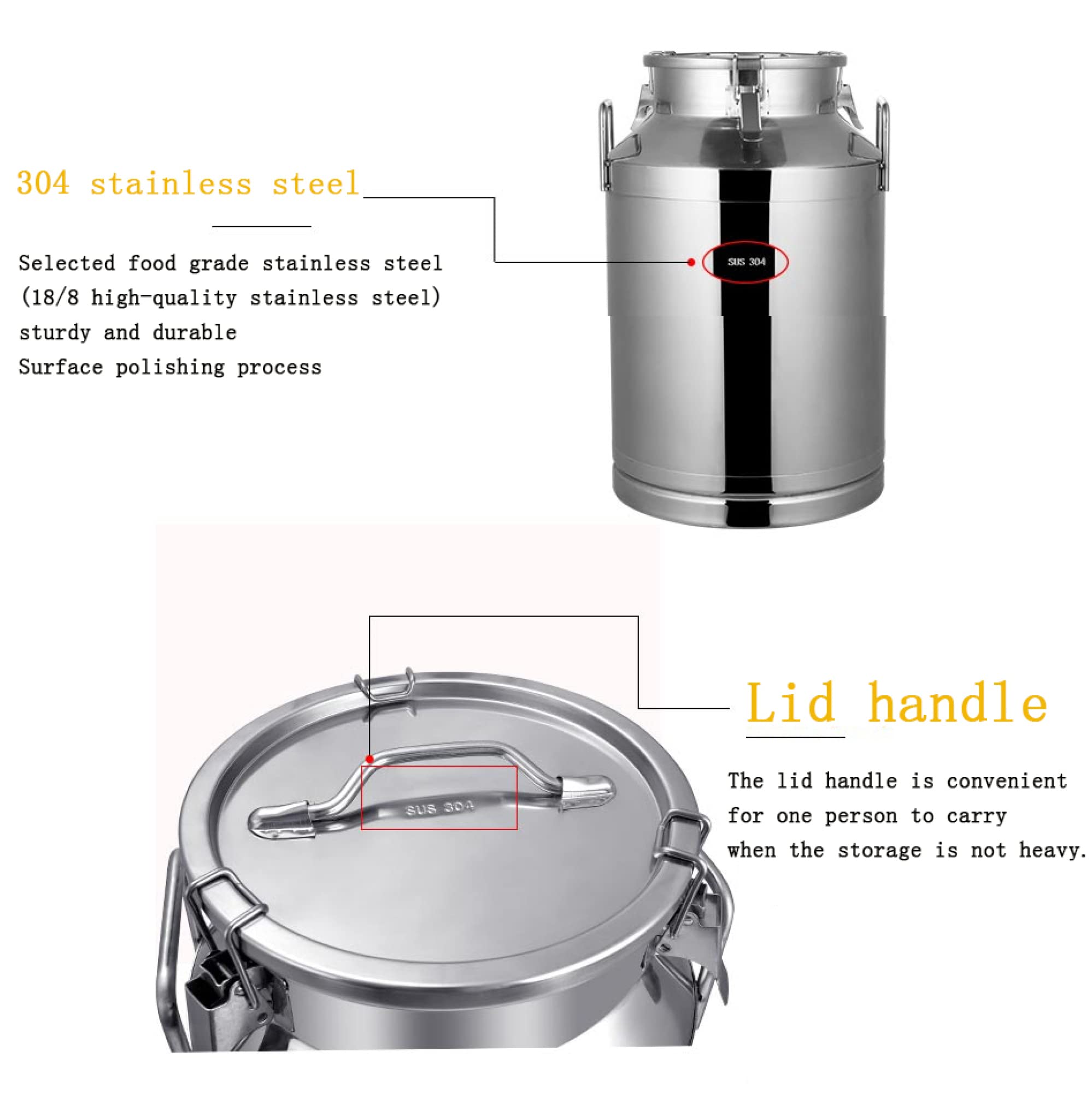 304 stainless steel

Selected food grade stainless steel
(18/8 high-quality stainless steel)
sturdy and durable
Surface polishing process

SUS 304

Lid handle

The lid handle is convenient for one person to carry when the storage is not heavy.

SUS 304