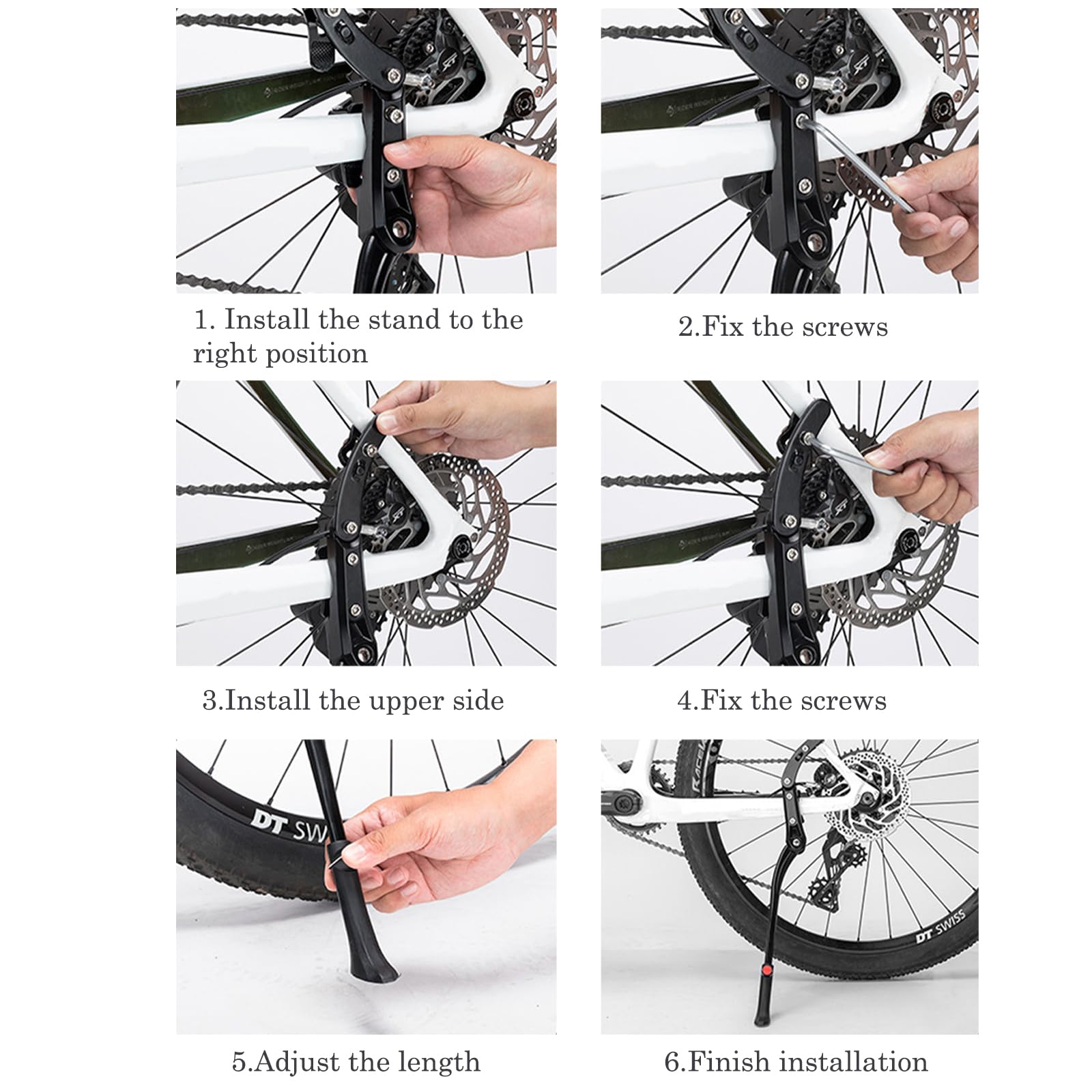 1. Install the stand to the right position

2.Fix the screws

3.Install the upper side

4.Fix the screws

DT SW

5.Adjust the length

DT SWISS

6.Finish installation