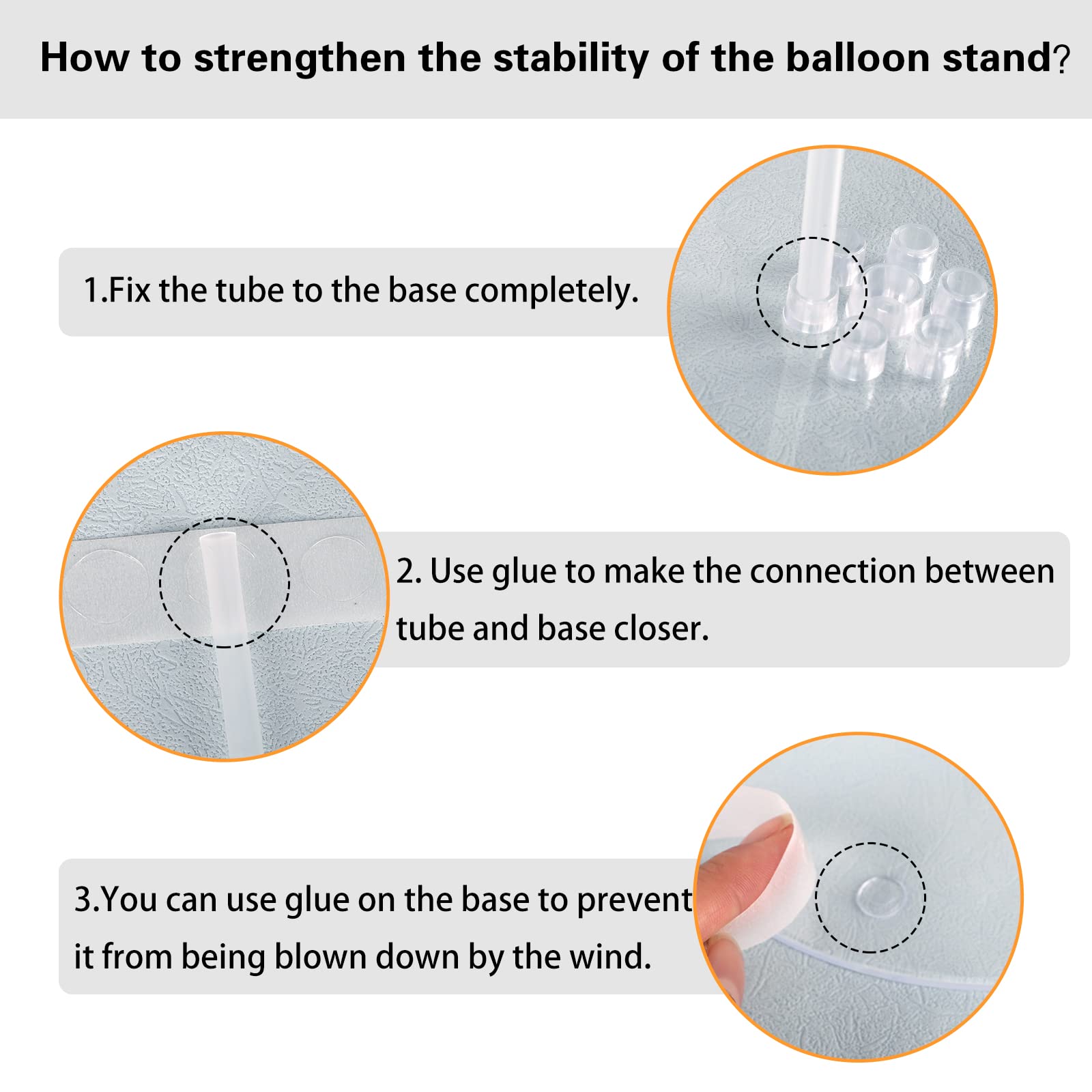 How to strengthen the stability of the balloon stand?

1.Fix the tube to the base completely.

2. Use glue to make the connection between tube and base closer.

3.You can use glue on the base to prevent it from being blown down by the wind.