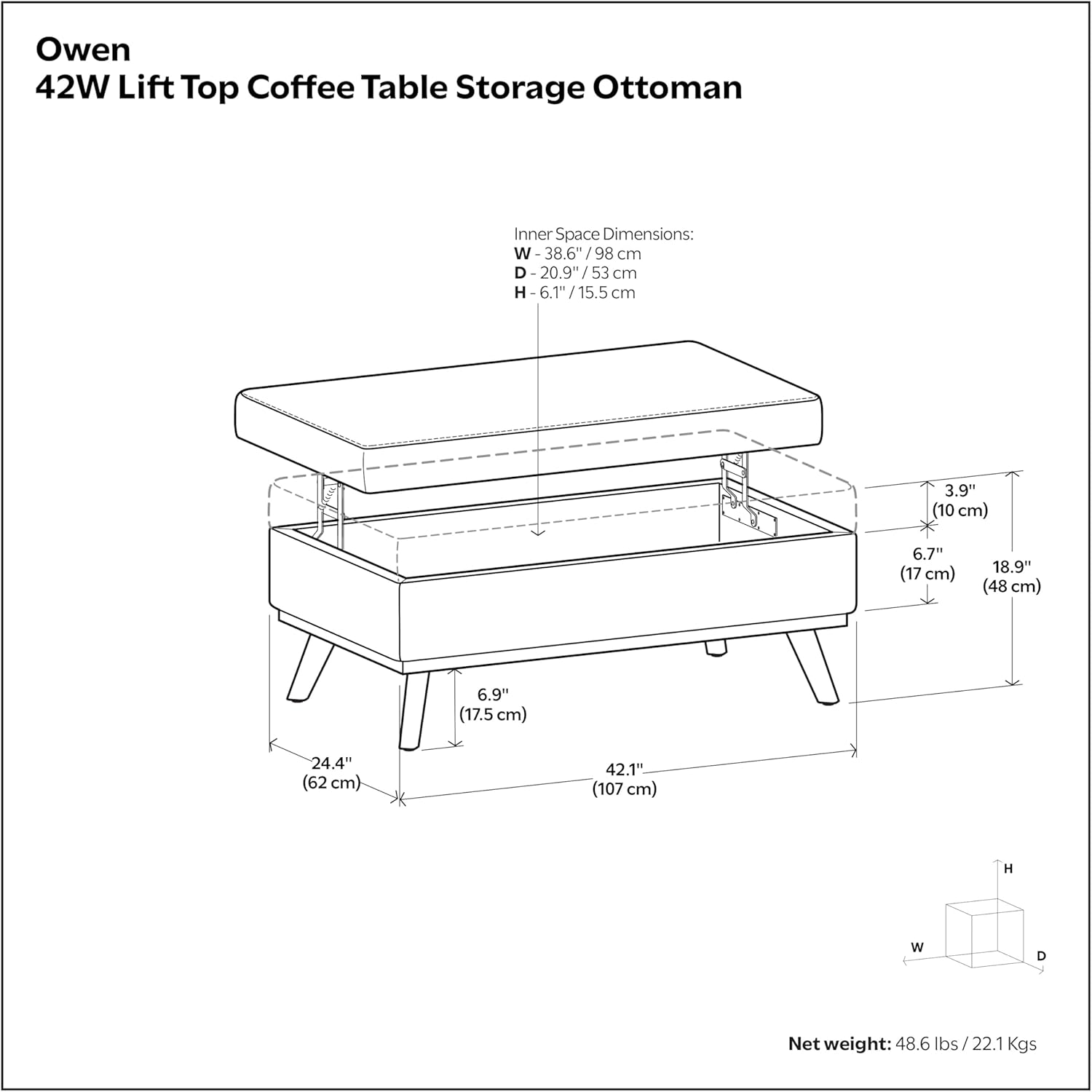 Owen
42W Lift Top Coffee Table Storage Ottoman

Inner Space Dimensions:
W - 38.6" / 98 cm
D - 20.9" / 53 cm
H - 6.1" / 15.5 cm

3.9"
(10 cm)

6.7"
(17 cm)

18.9"
(48 cm)

6.9"
(17.5 cm)

24.4"
(62 cm)

42.1"
(107 cm)

H
W
D

Net weight: 48.6 lbs / 22.1 Kgs