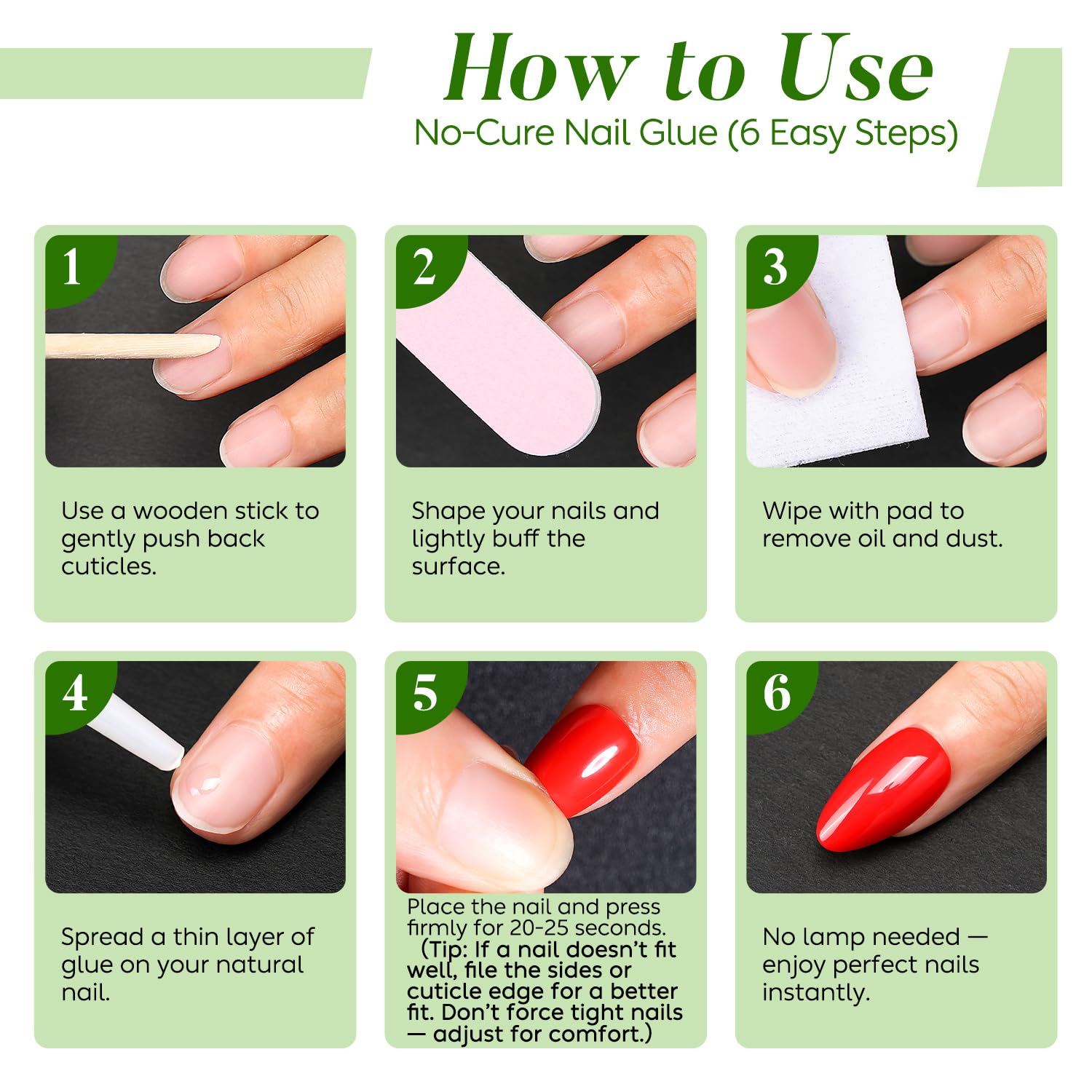 How to Use
No-Cure Nail Glue (6 Easy Steps)

1

Use a wooden stick to gently push back cuticles.

2

Shape your nails and lightly buff the surface.

3

Wipe with pad to remove oil and dust.

4

Spread a thin layer of glue on your natural nail.

5

Place the nail and press firmly for 20-25 seconds. (Tip: If a nail doesn't fit well, file the sides or cuticle edge for a better fit. Don't force tight nails — adjust for comfort.)

6

No lamp needed — enjoy perfect nails instantly.