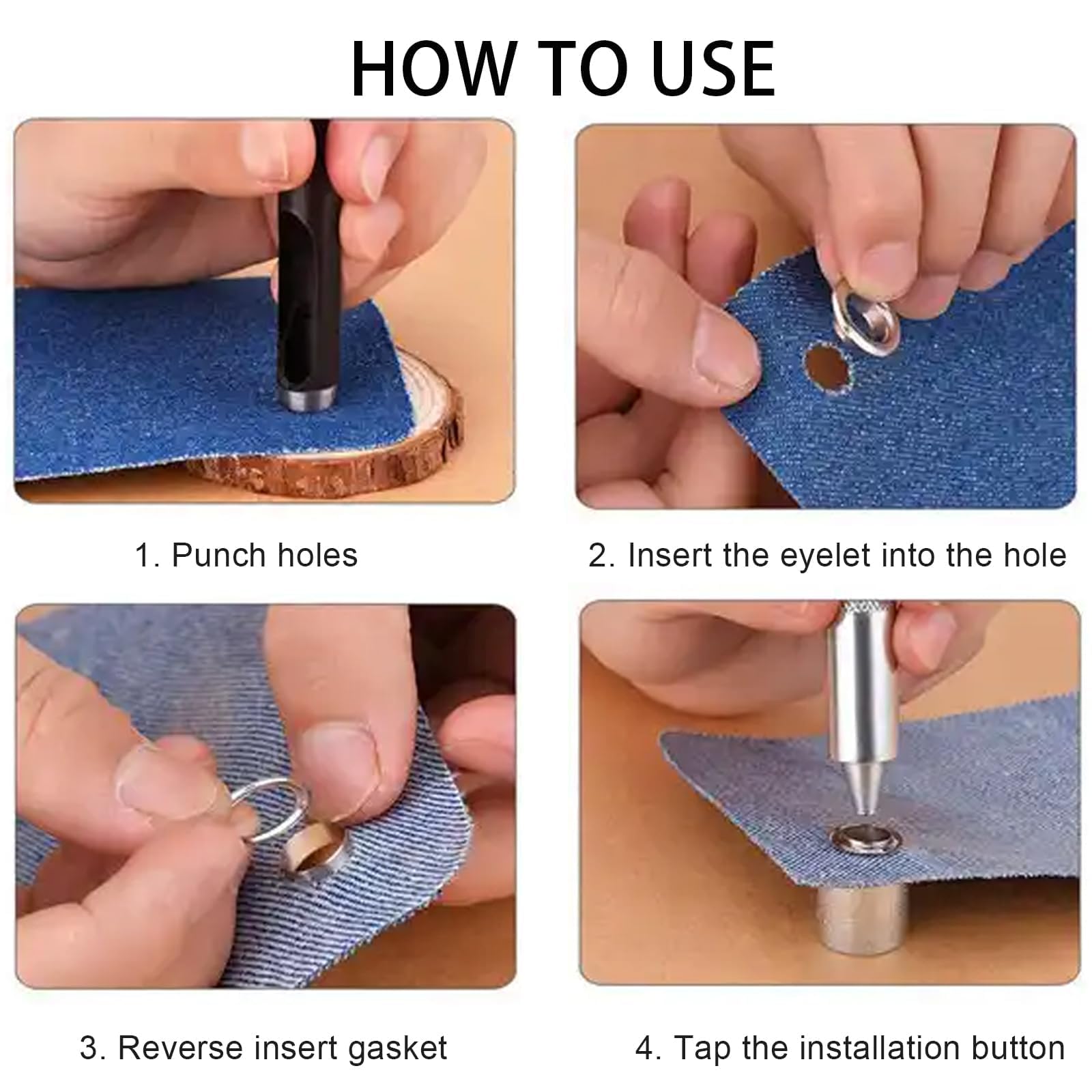 HOW TO USE

1. Punch holes

2. Insert the eyelet into the hole

3. Reverse insert gasket

4. Tap the installation button