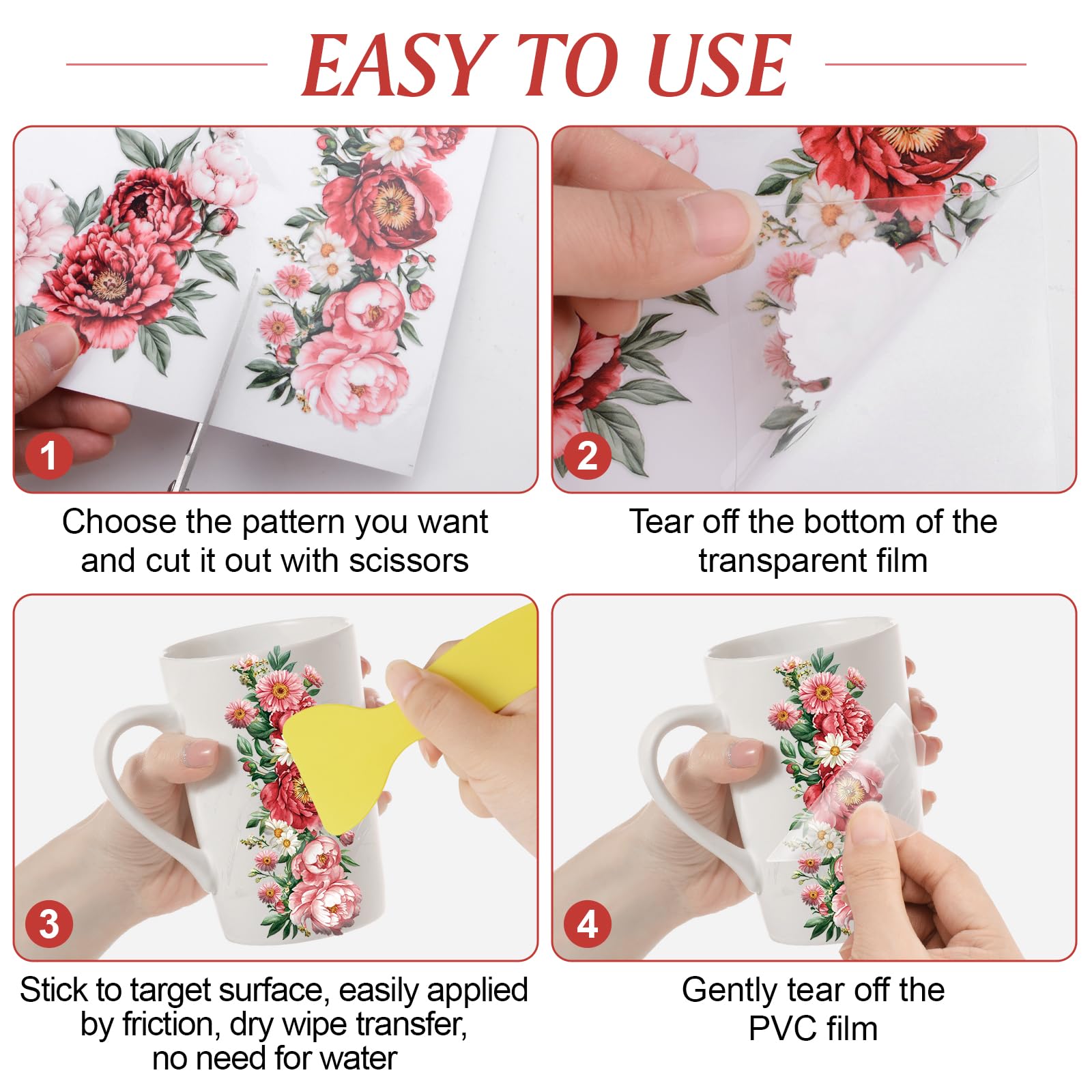 EASY TO USE

1

Choose the pattern you want and cut it out with scissors

2

Tear off the bottom of the transparent film

3

Stick to target surface, easily applied by friction, dry wipe transfer, no need for water

4

Gently tear off the PVC film