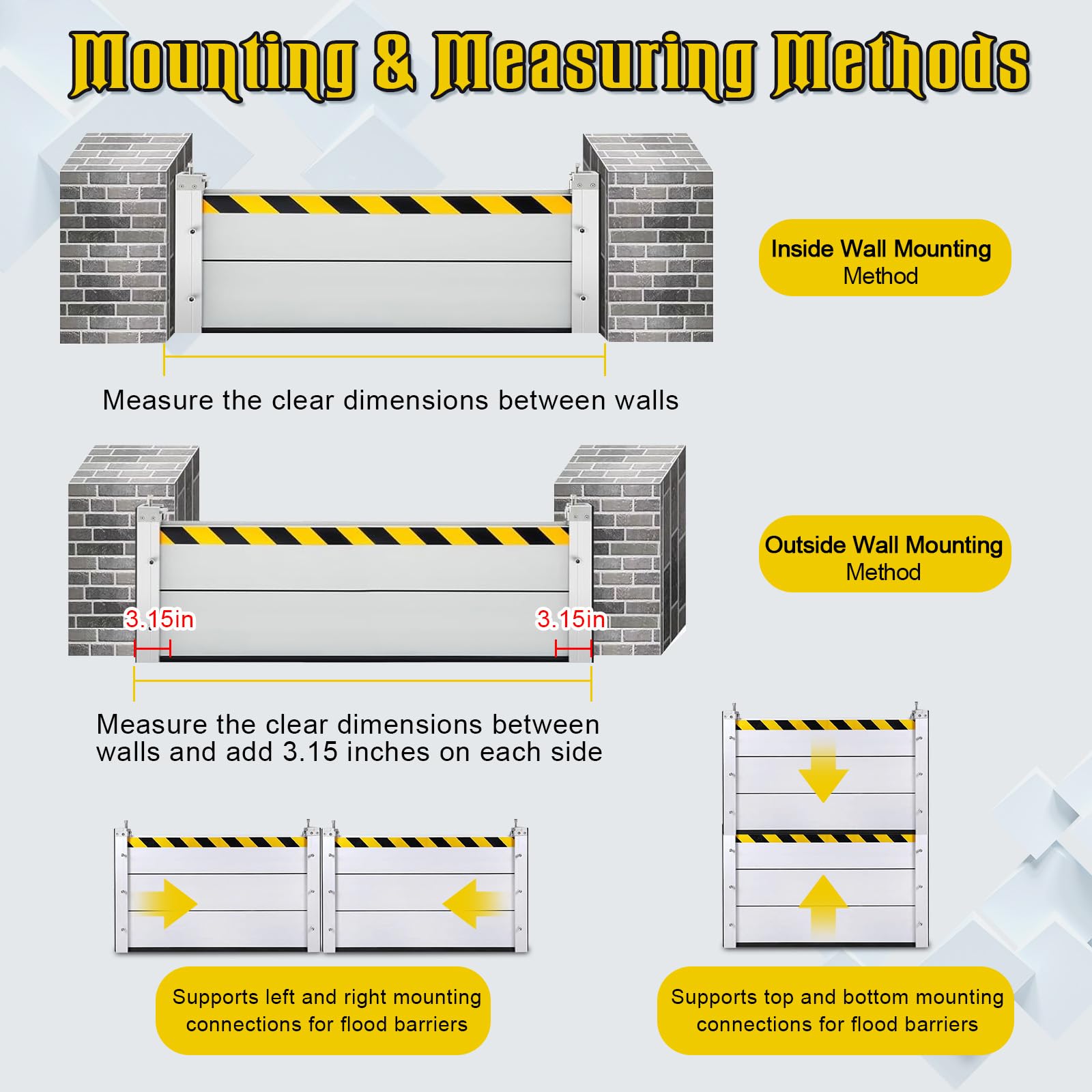 Mounting & Measuring Methods

Inside Wall Mounting Method

Measure the clear dimensions between walls

Outside Wall Mounting Method

3.15in

3.15in

Measure the clear dimensions between walls and add 3.15 inches on each side

Supports left and right mounting connections for flood barriers

Supports top and bottom mounting connections for flood barriers