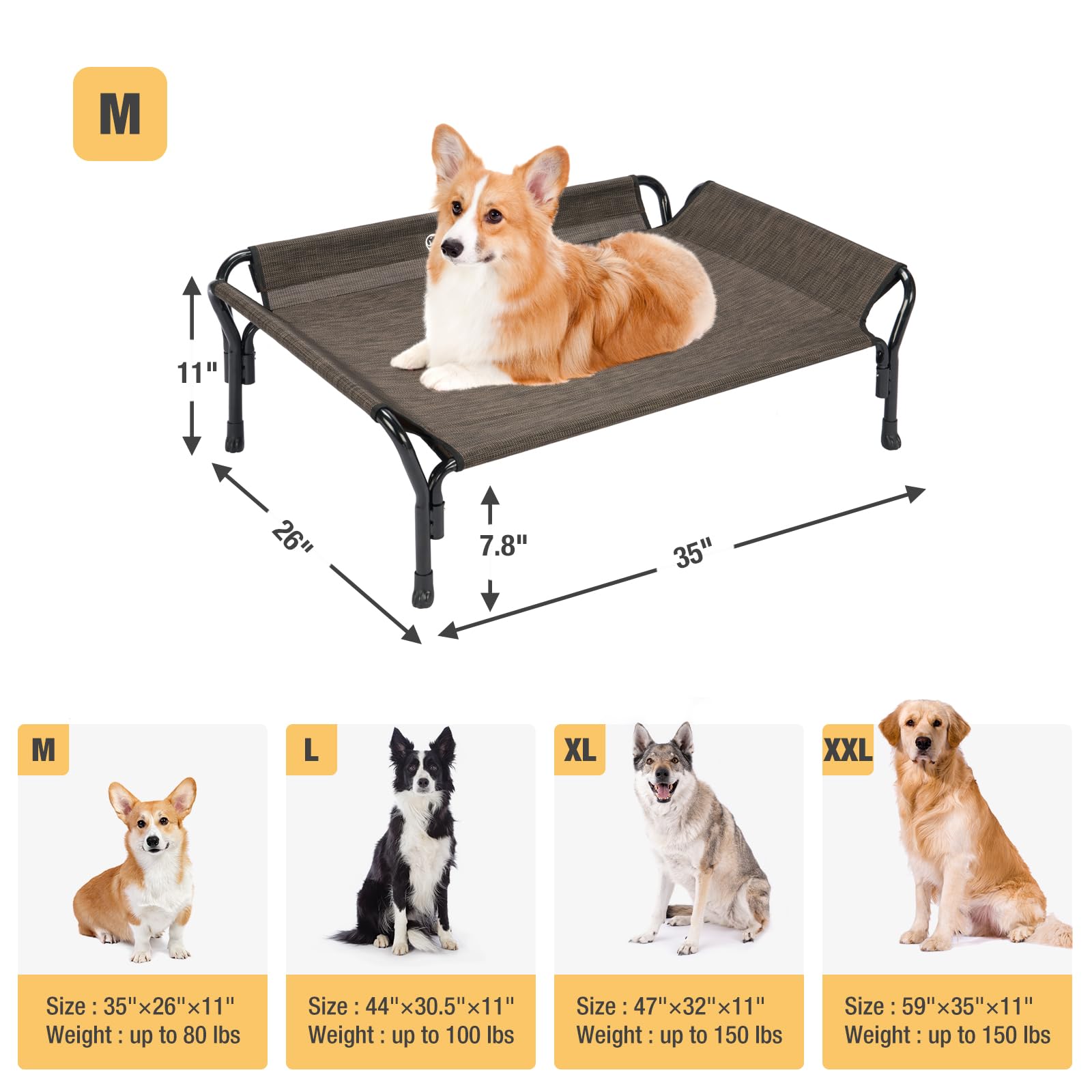 M

11"

26"

7.8"

35"

M

Size : 35"×26"×11"
Weight : up to 80 lbs

L

Size : 44"×30.5"×11"
Weight : up to 100 lbs

XL

Size : 47"×32"×11"
Weight : up to 150 lbs

XXL

Size : 59"×35"×11"
Weight : up to 150 lbs